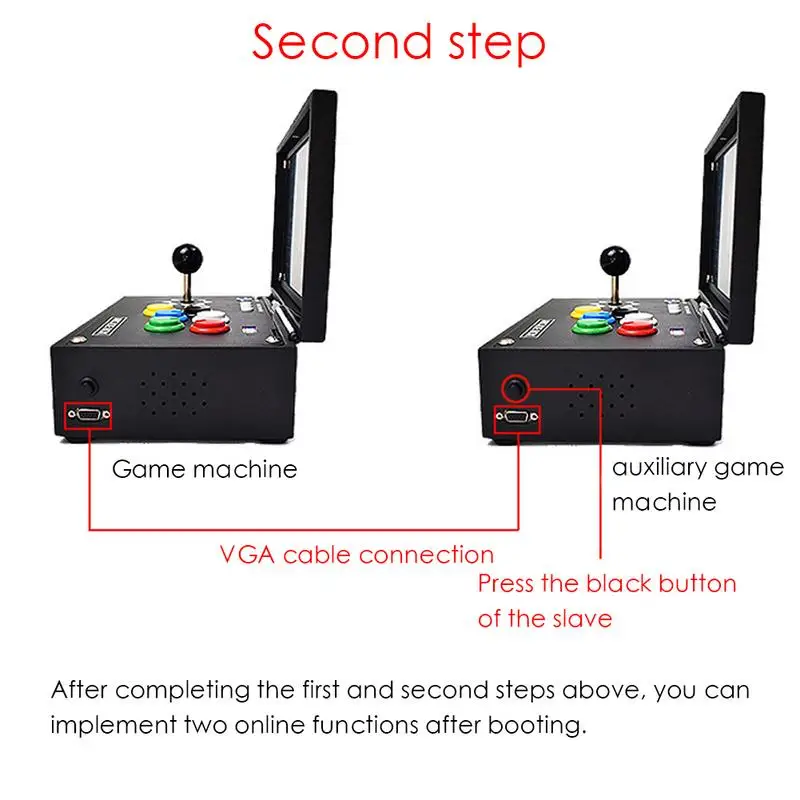 Second step

Game machine

auxiliary game machine

VGA cable connection

Press the black button of the slave

After completing the first and second steps above, you can implement two online functions after booting.