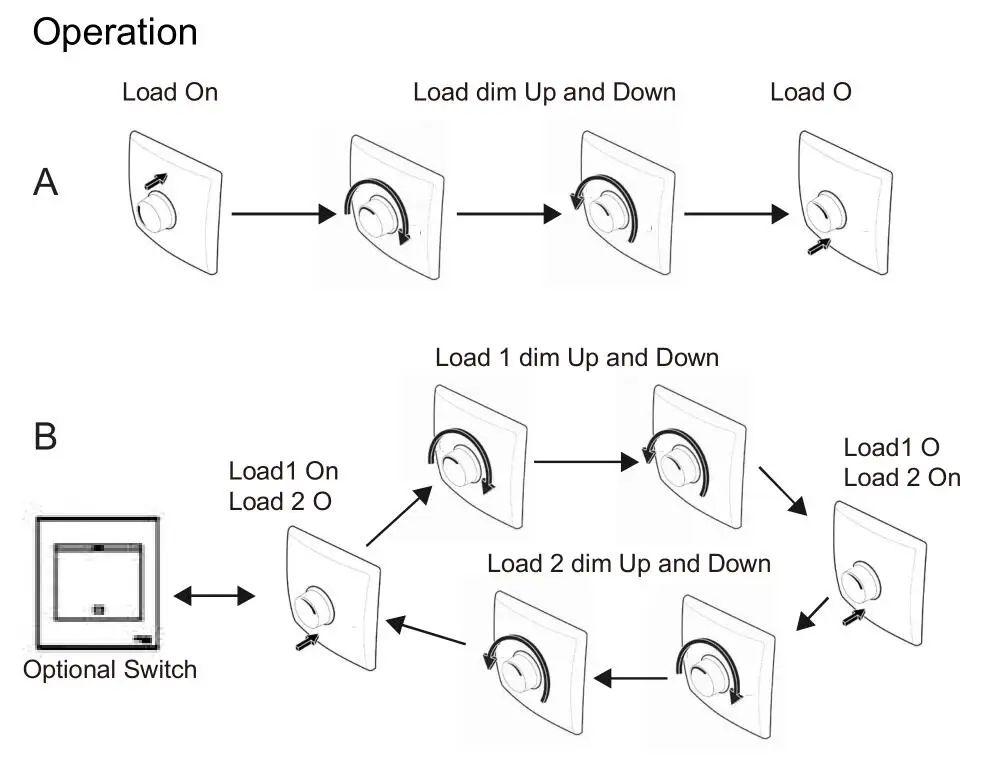 Operation

Load On

Load dim Up and Down

Load O

A

B

Load 1 dim Up and Down

Load1 On
Load 2 O

Load1 O
Load 2 On

Load 2 dim Up and Down

Optional Switch