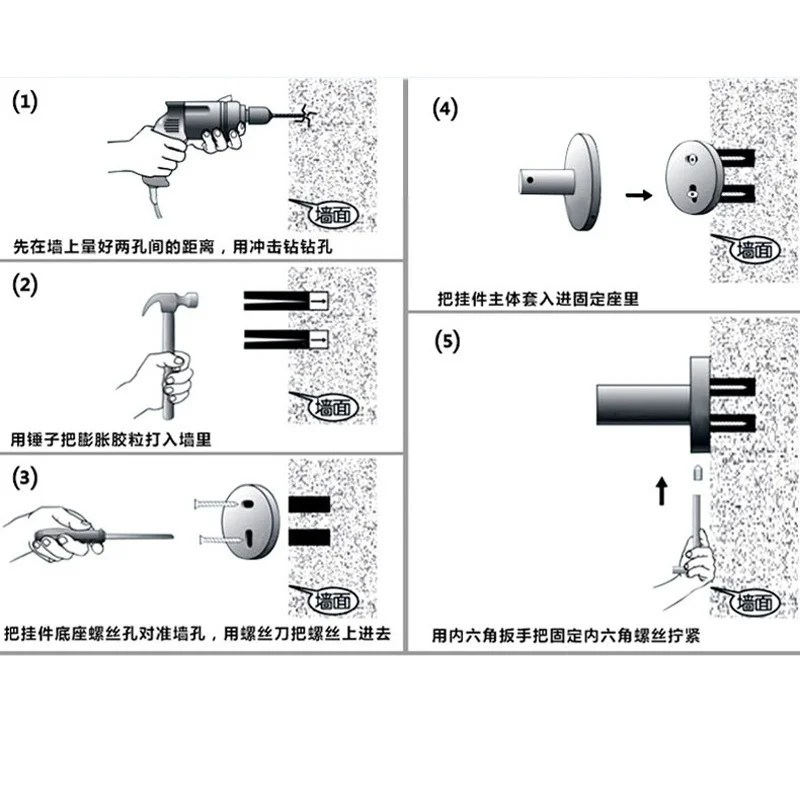 (1)

墙面

先在墙上量好两孔间的距离，用冲击钻钻孔

(2)

墙面

用锤子把膨胀胶粒打入墙里

(3)

墙面

把挂件底座螺丝孔对准墙孔，用螺丝刀把螺丝上进去

(4)

墙面

把挂件主体套入进固定座里

(5)

墙面

用内六角扳手把固定内六角螺丝拧紧