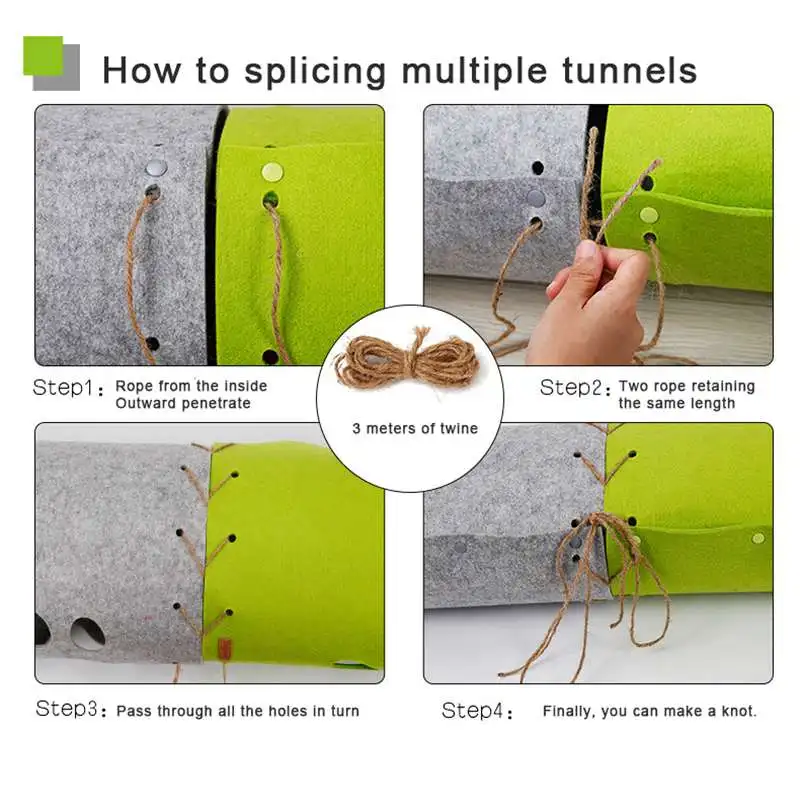 How to splicing multiple tunnels

Step1: Rope from the inside Outward penetrate

3 meters of twine

Step2: Two rope retaining the same length

Step3: Pass through all the holes in turn

Step4: Finally, you can make a knot.