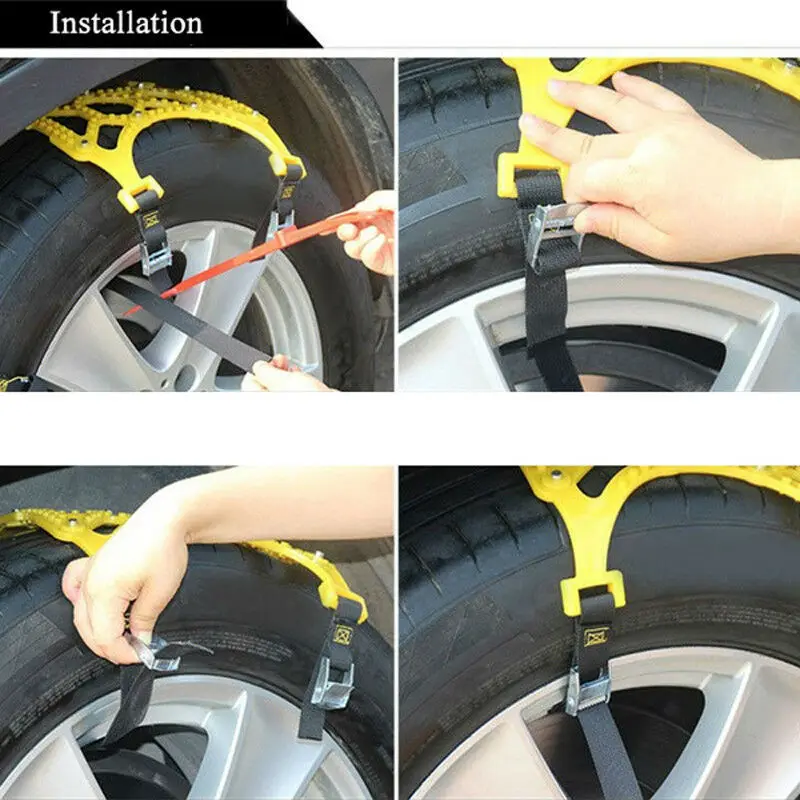 Installation