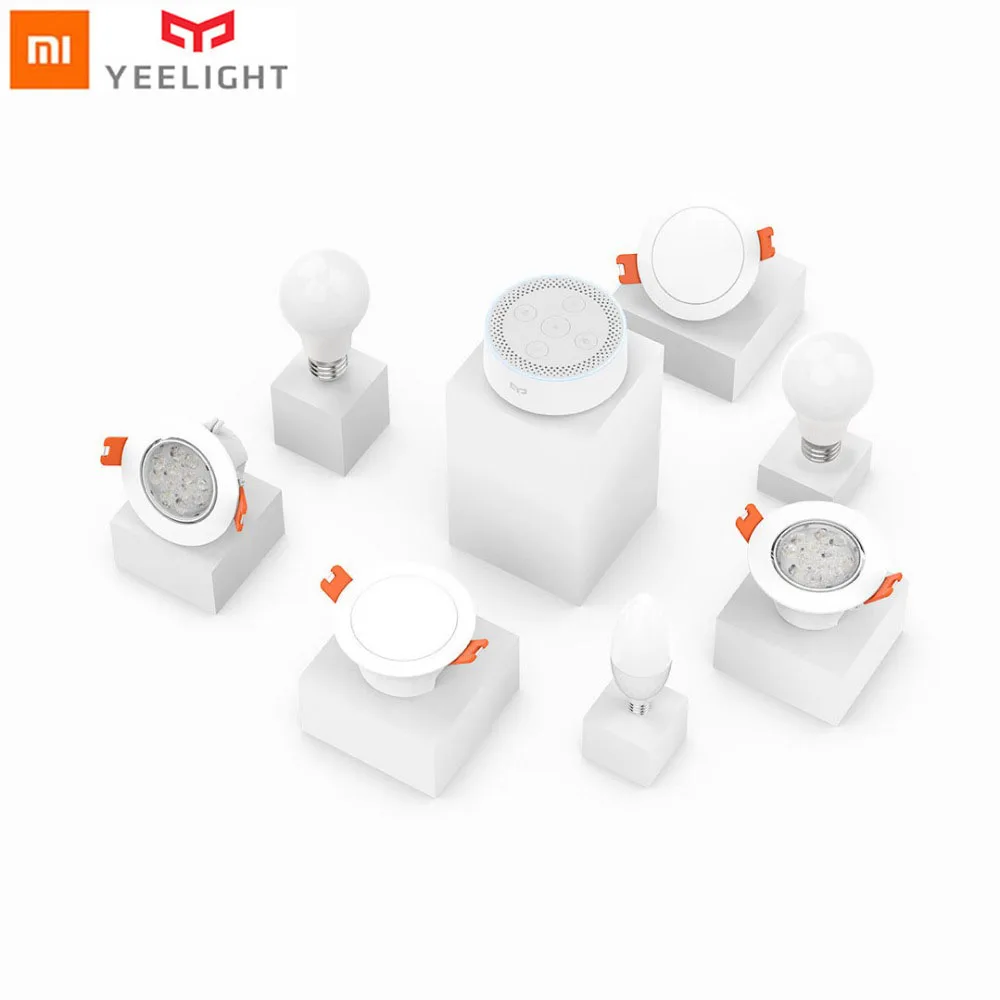 MI

YEELIGHT