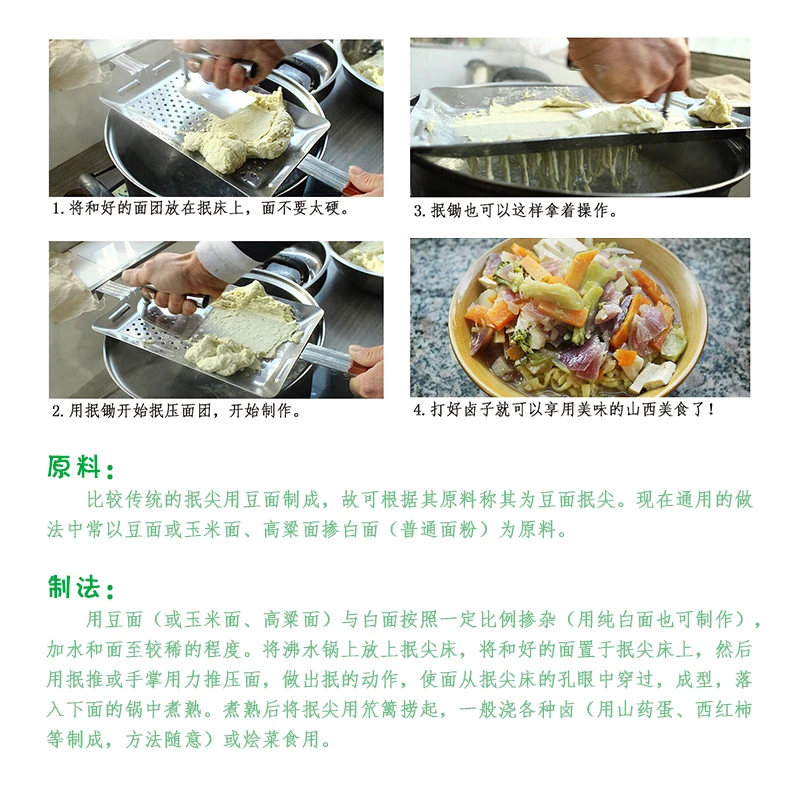 1. 将和好的面团放在抿床上，面不要太硬。

3. 抿锄也可以这样拿着操作。

2. 用抿锄开始抿压面团，开始制作。

4. 打好卤子就可以享用美味的山西美食了！

原料：

比较传统的抿尖用豆面制成，故可根据其原料称其为豆面抿尖。现在通用的做法中常以豆面或玉米面、高粱面掺白面（普通面粉）为原料。

制法：

用豆面（或玉米面、高粱面）与白面按照一定比例掺杂（用纯白面也可制作），加水和面至较稀的程度。将沸水锅上放上抿尖床，将和好的面置于抿尖床上，然后用抿推或手掌用力推压面，做出抿的动作，使面从抿尖床的孔眼中穿过，成型，落入下面的锅中煮熟。煮熟后将抿尖用笊篱捞起，一般浇各种卤（用山药蛋、西红柿等制成，方法随意）或烩菜食用。