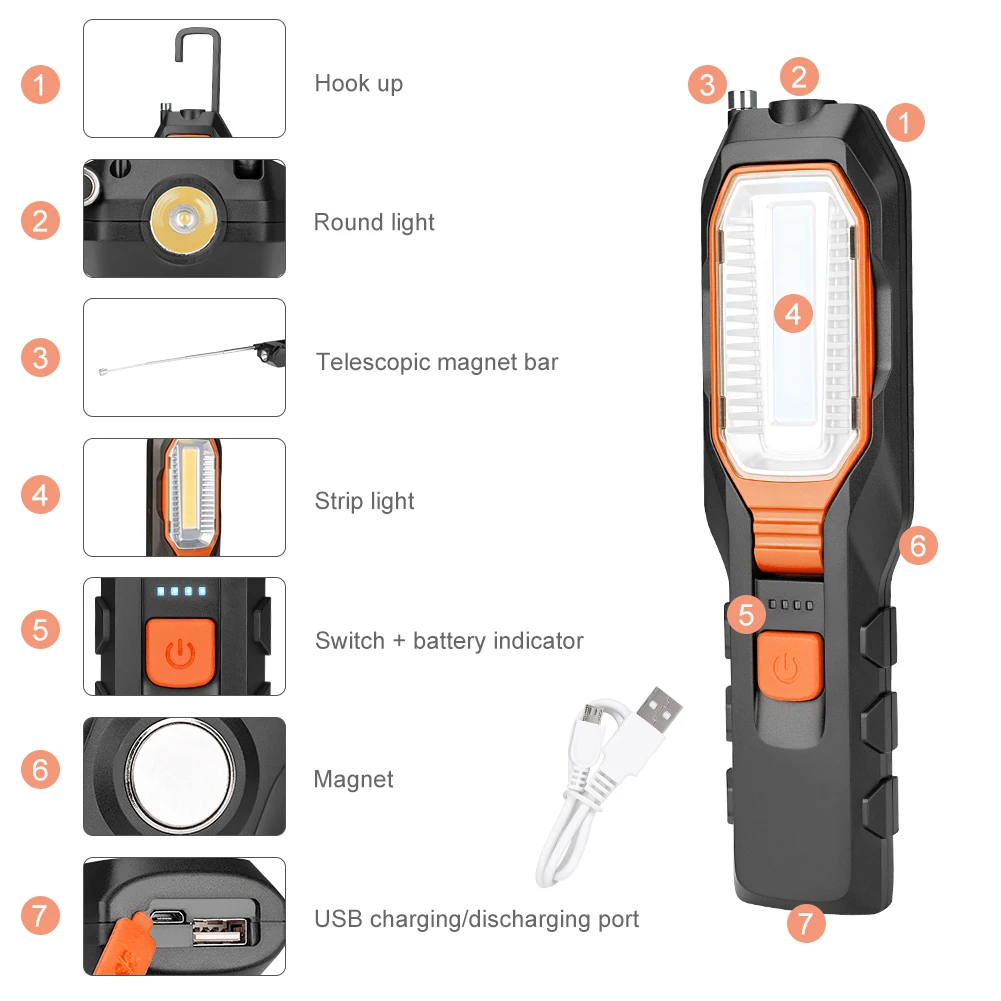 1 Hook up

2 Round light

3 Telescopic magnet bar

4 Strip light

5 Switch + battery indicator

6 Magnet

7 USB charging/discharging port

3 2 1

4

6

5

7