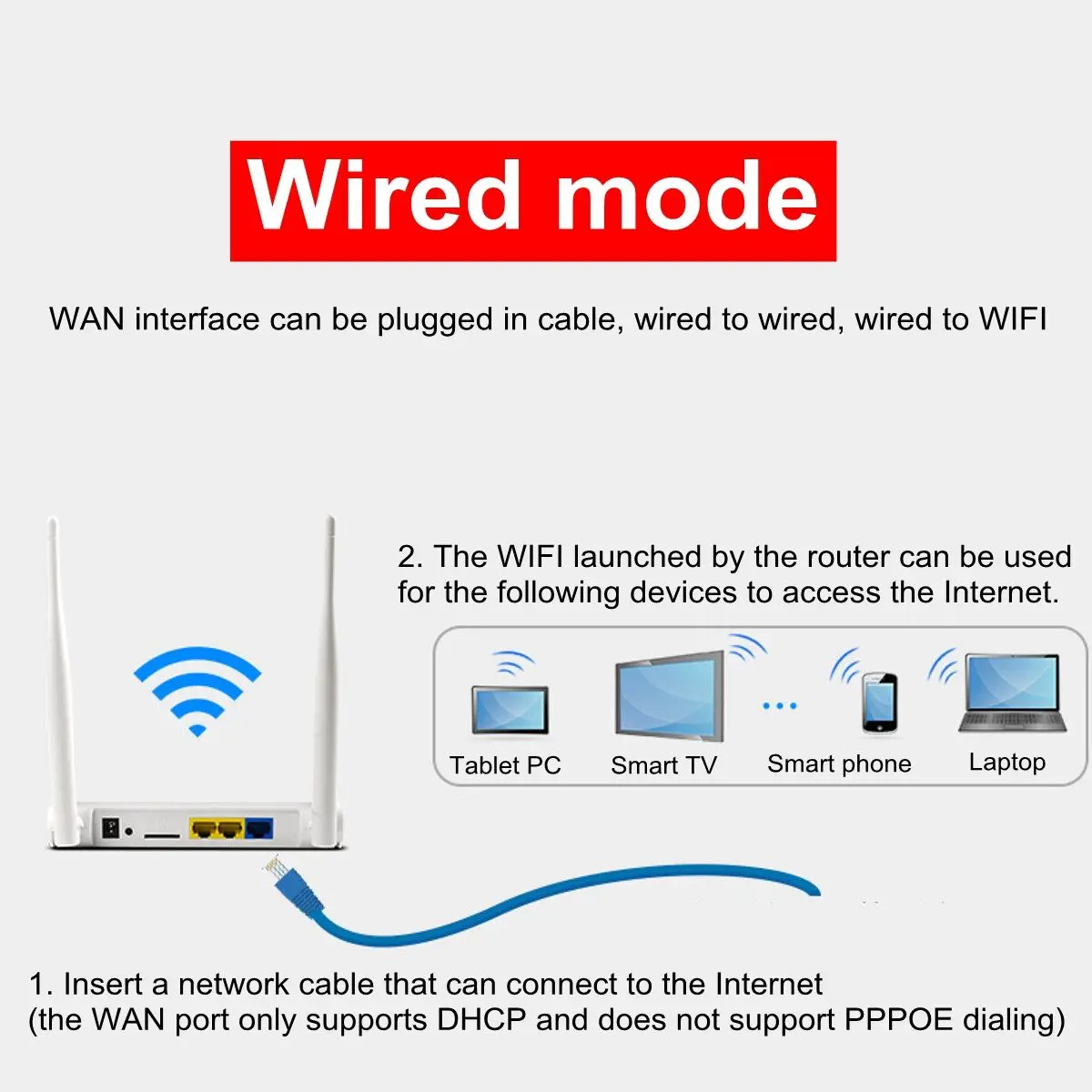 Wired mode

WAN interface can be plugged in cable, wired to wired, wired to WIFI

2. The WIFI launched by the router can be used for the following devices to access the Internet.

Tablet PC

Smart TV

...

Smart phone

Laptop

1. Insert a network cable that can connect to the Internet (the WAN port only supports DHCP and does not support PPPOE dialing)