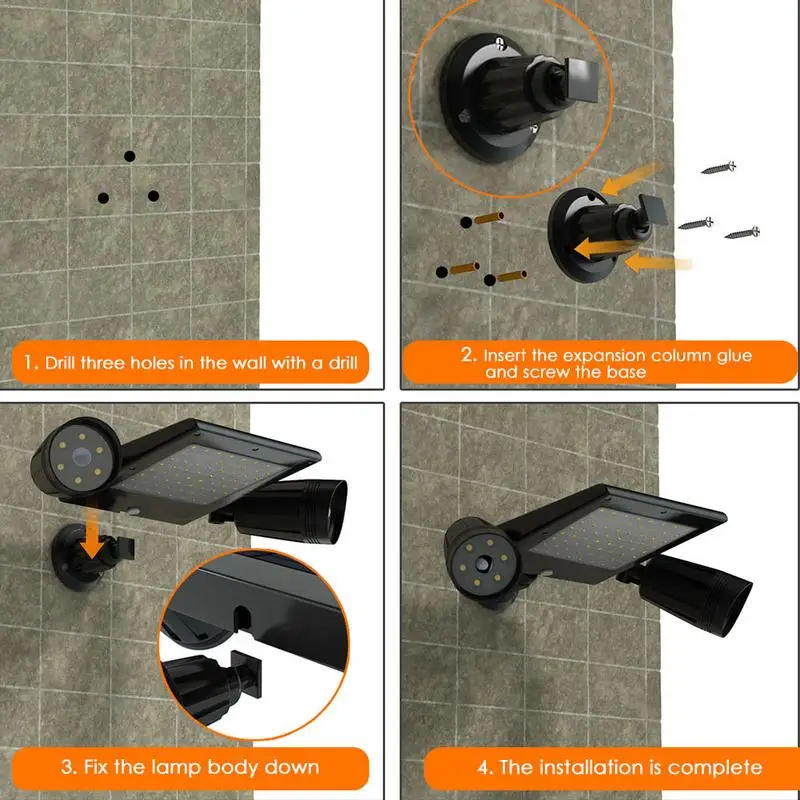 1. Drill three holes in the wall with a drill

2. Insert the expansion column glue and screw the base

3. Fix the lamp body down

4. The installation is complete