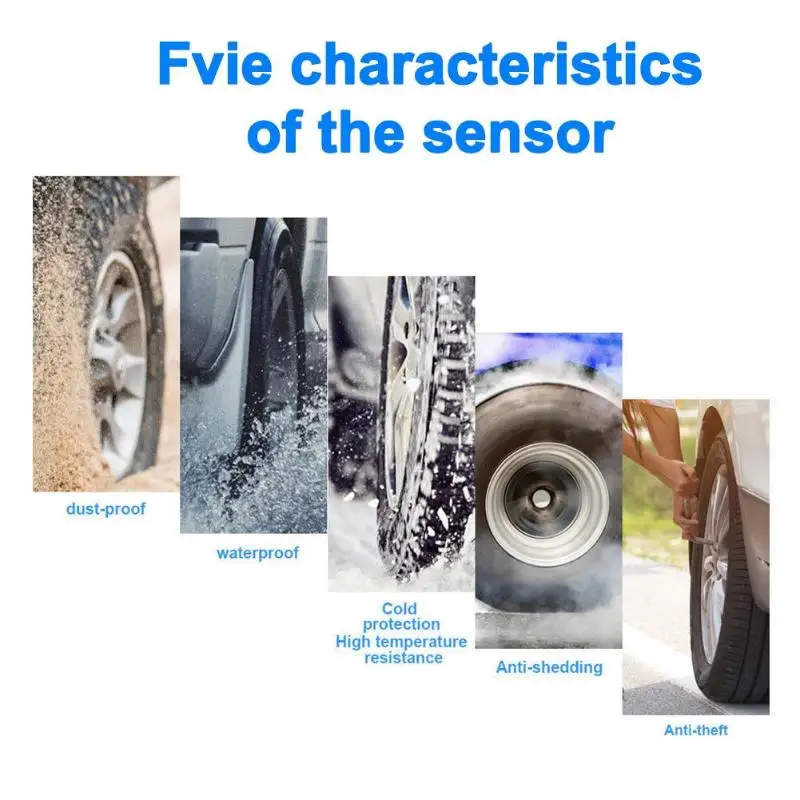 Fvie characteristics of the sensor

dust-proof

waterproof

Cold protection
High temperature resistance

Anti-shedding

Anti-theft