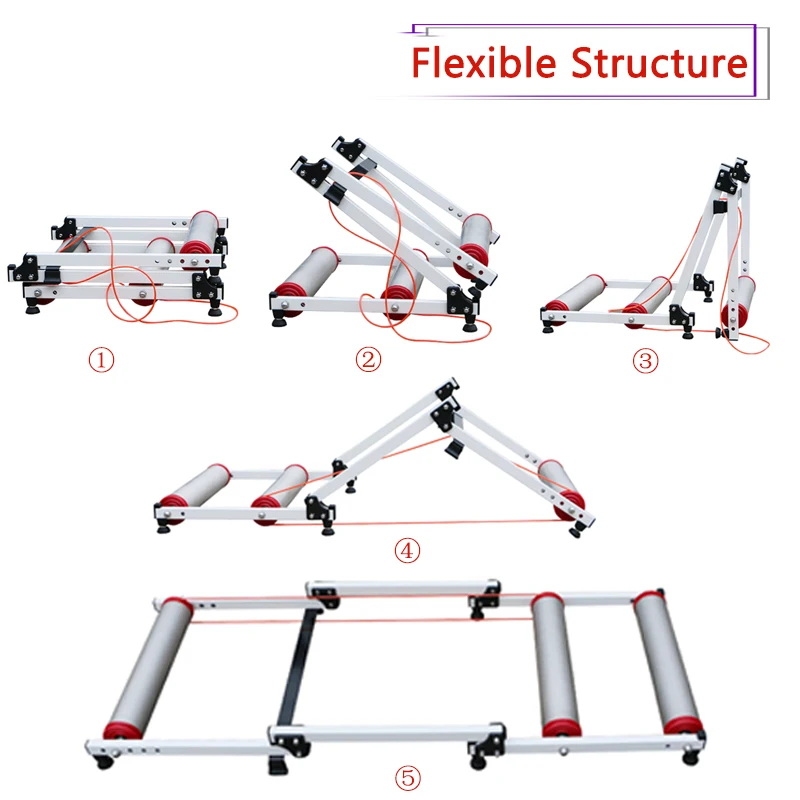 Flexible Structure

①

②

③

④

⑤