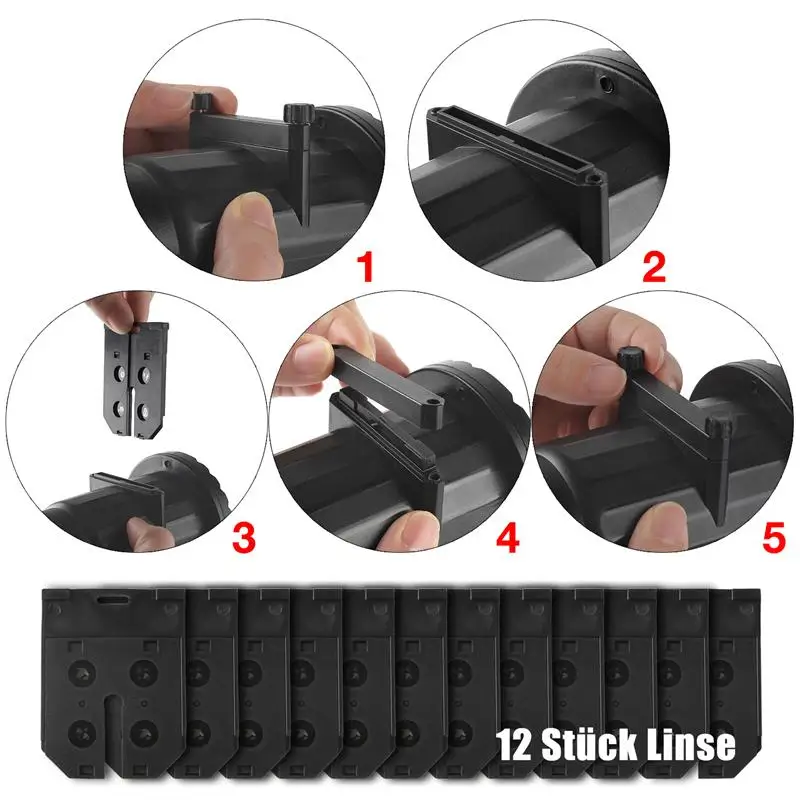 1

2

3

4

5

12 Stück Linse