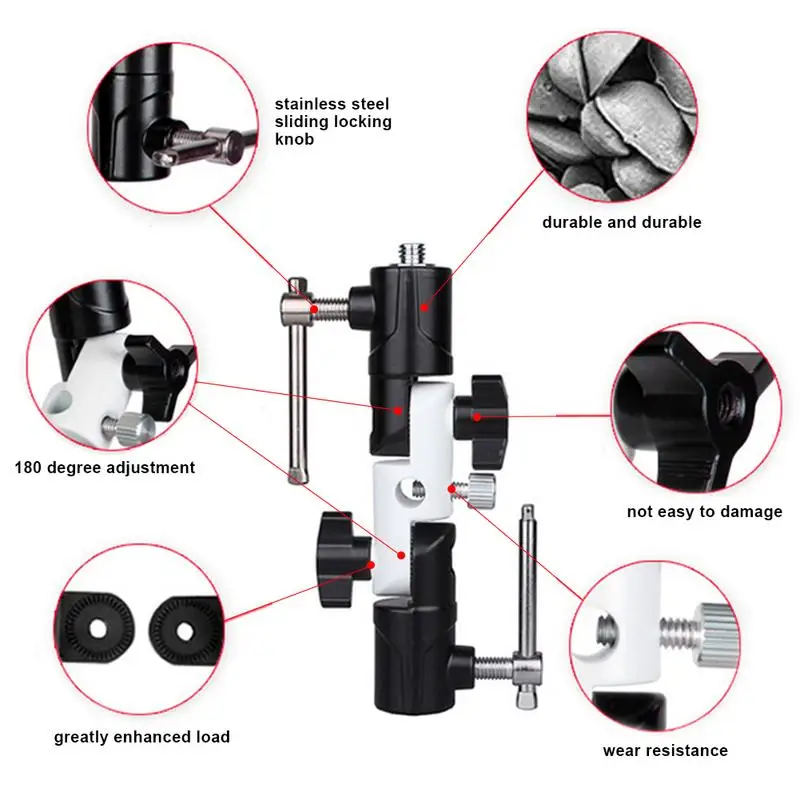 stainless steel sliding locking knob

durable and durable

180 degree adjustment

not easy to damage

greatly enhanced load

wear resistance