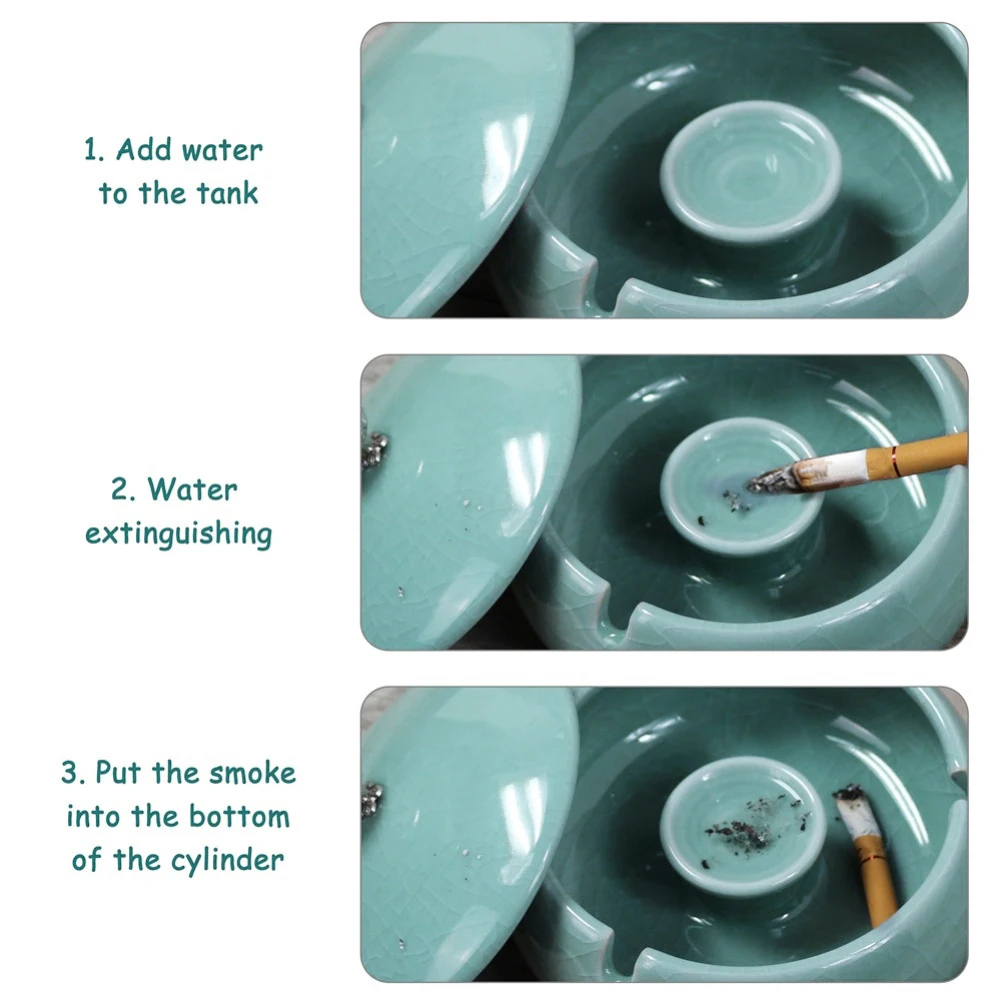 1. Add water to the tank

2. Water extinguishing

3. Put the smoke into the bottom of the cylinder