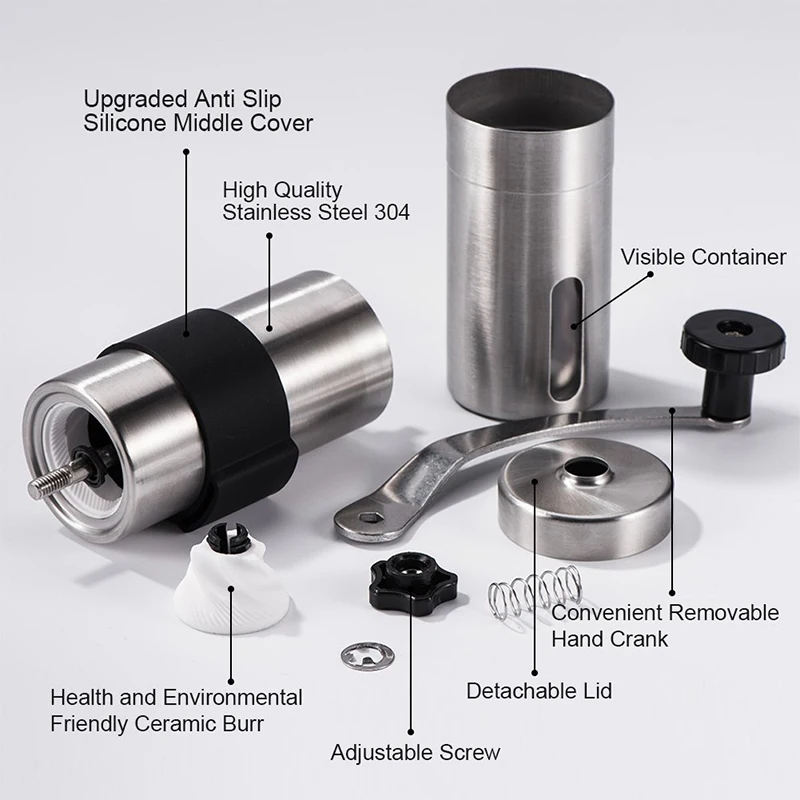 Upgraded Anti Slip Silicone Middle Cover

High Quality Stainless Steel 304

Visible Container

Convenient Removable Hand Crank

Detachable Lid

Health and Environmental Friendly Ceramic Burr

Adjustable Screw