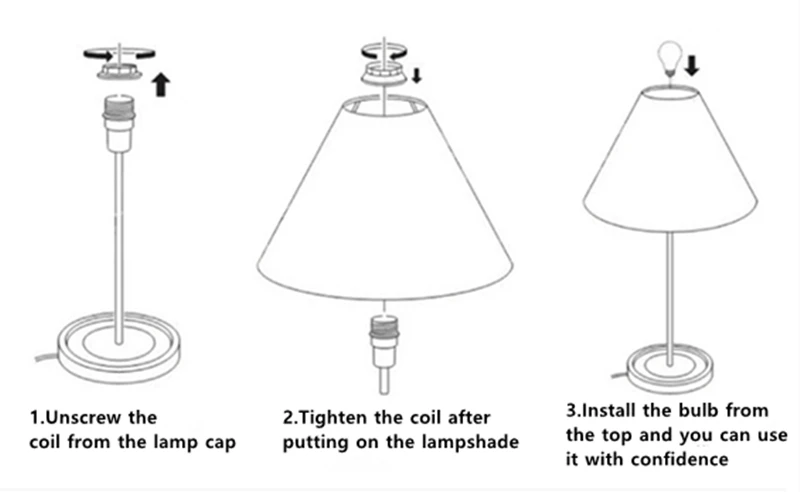 1.Unscrew the coil from the lamp cap

2.Tighten the coil after putting on the lampshade

3.Install the bulb from the top and you can use it with confidence