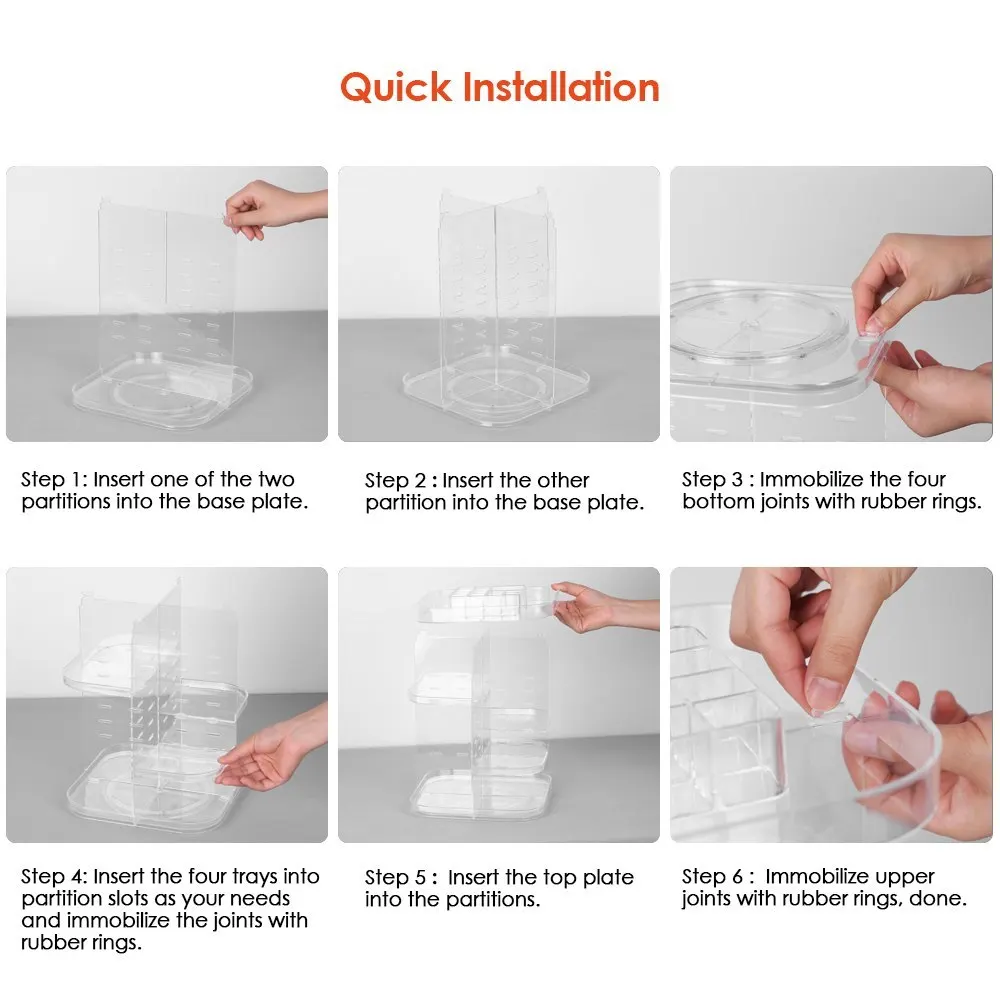 Quick Installation

Step 1: Insert one of the two partitions into the base plate.

Step 2 : Insert the other partition into the base plate.

Step 3 : Immobilize the four bottom joints with rubber rings.

Step 4: Insert the four trays into partition slots as your needs and immobilize the joints with rubber rings.

Step 5 : Insert the top plate into the partitions.

Step 6 : Immobilize upper joints with rubber rings, done.