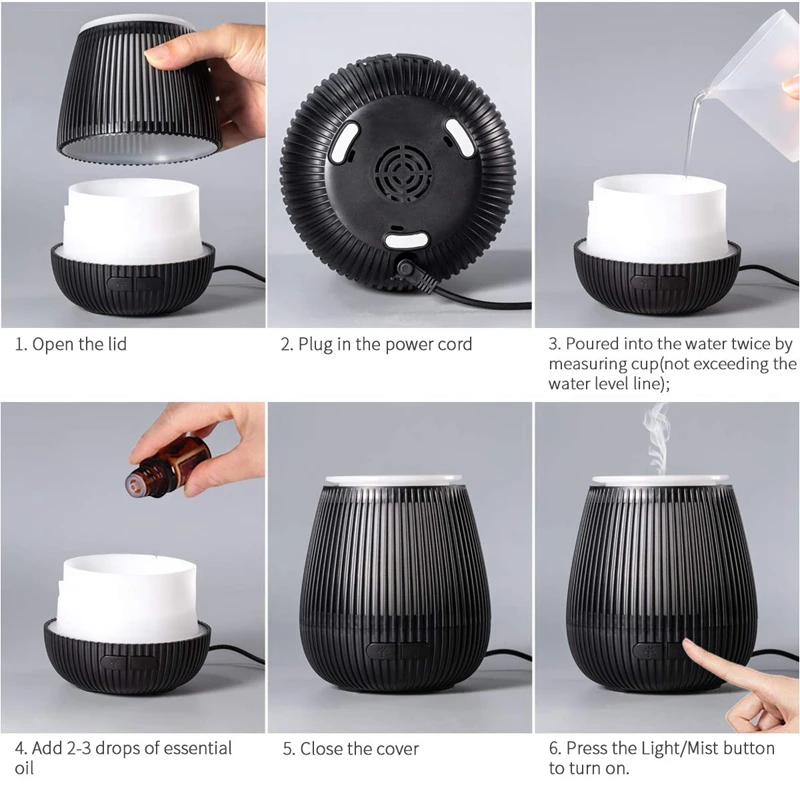 1. Open the lid

2. Plug in the power cord

3. Poured into the water twice by measuring cup(not exceeding the water level line);

4. Add 2-3 drops of essential oil

5. Close the cover

6. Press the Light/Mist button to turn on.