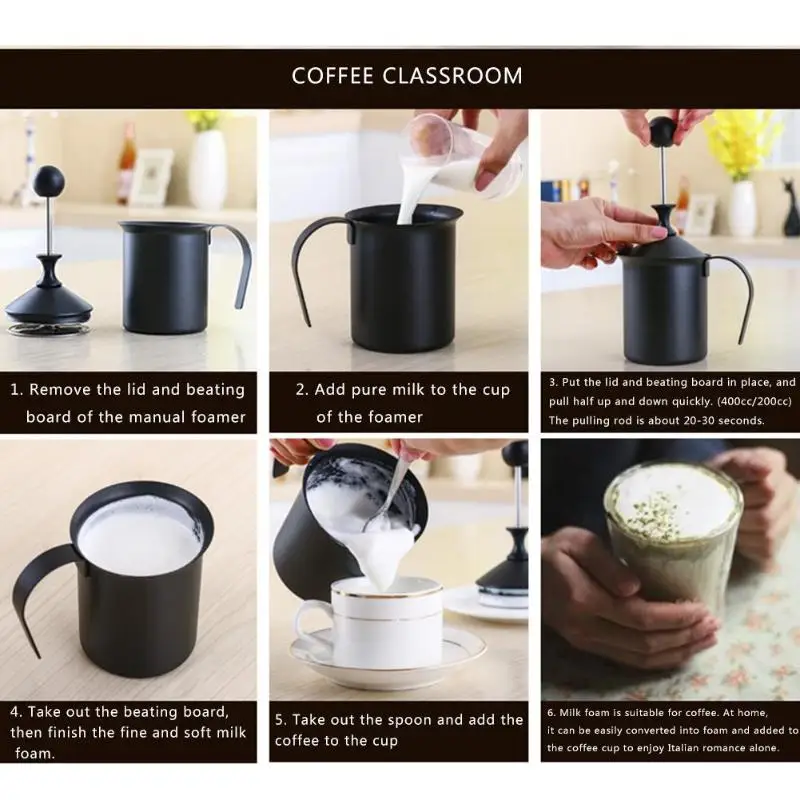 COFFEE CLASSROOM

1. Remove the lid and beating board of the manual foamer

2. Add pure milk to the cup of the foamer

3. Put the lid and beating board in place, and pull half up and down quickly. (400cc/200cc) The pulling rod is about 20-30 seconds.

4. Take out the beating board, then finish the fine and soft milk foam.

5. Take out the spoon and add the coffee to the cup

6. Milk foam is suitable for coffee. At home, it can be easily converted into foam and added to the coffee cup to enjoy Italian romance alone.