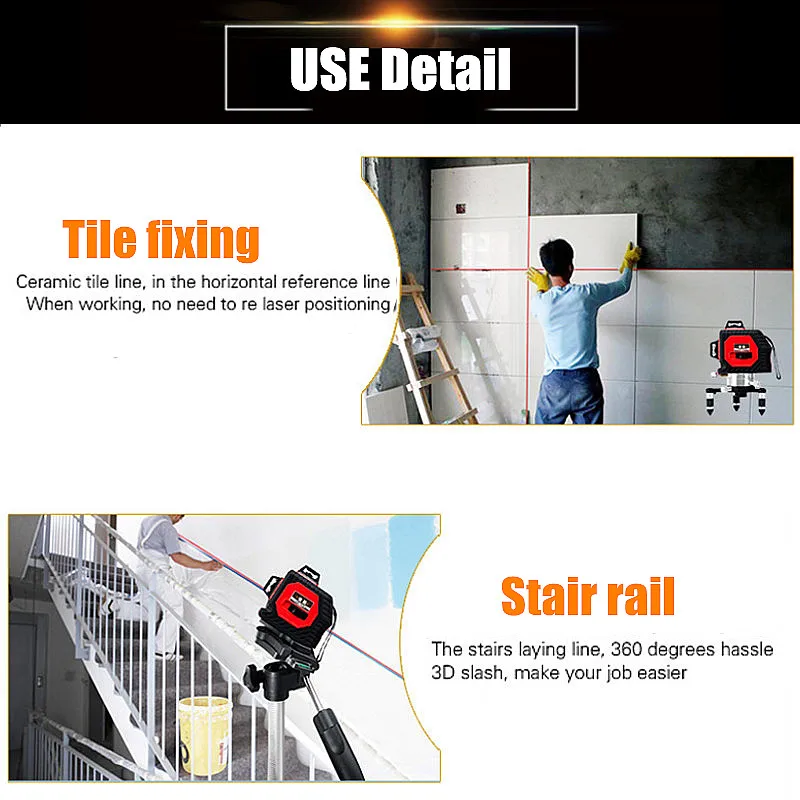 USE Detail

Tile fixing

Ceramic tile line, in the horizontal reference line When working, no need to re laser positioning

Stair rail

The stairs laying line, 360 degrees hassle 3D slash, make your job easier