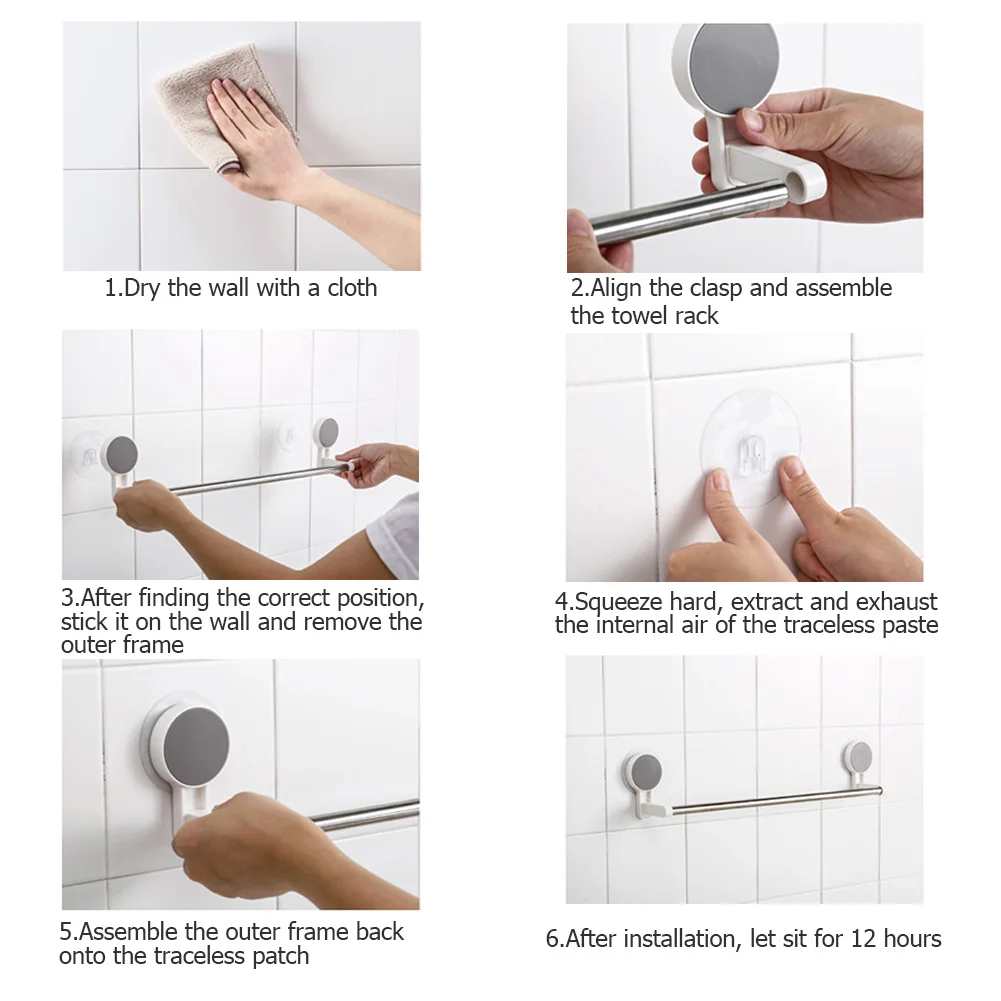 1.Dry the wall with a cloth

2.Align the clasp and assemble the towel rack

3.After finding the correct position, stick it on the wall and remove the outer frame

4.Squeeze hard, extract and exhaust the internal air of the traceless paste

5.Assemble the outer frame back onto the traceless patch

6.After installation, let sit for 12 hours