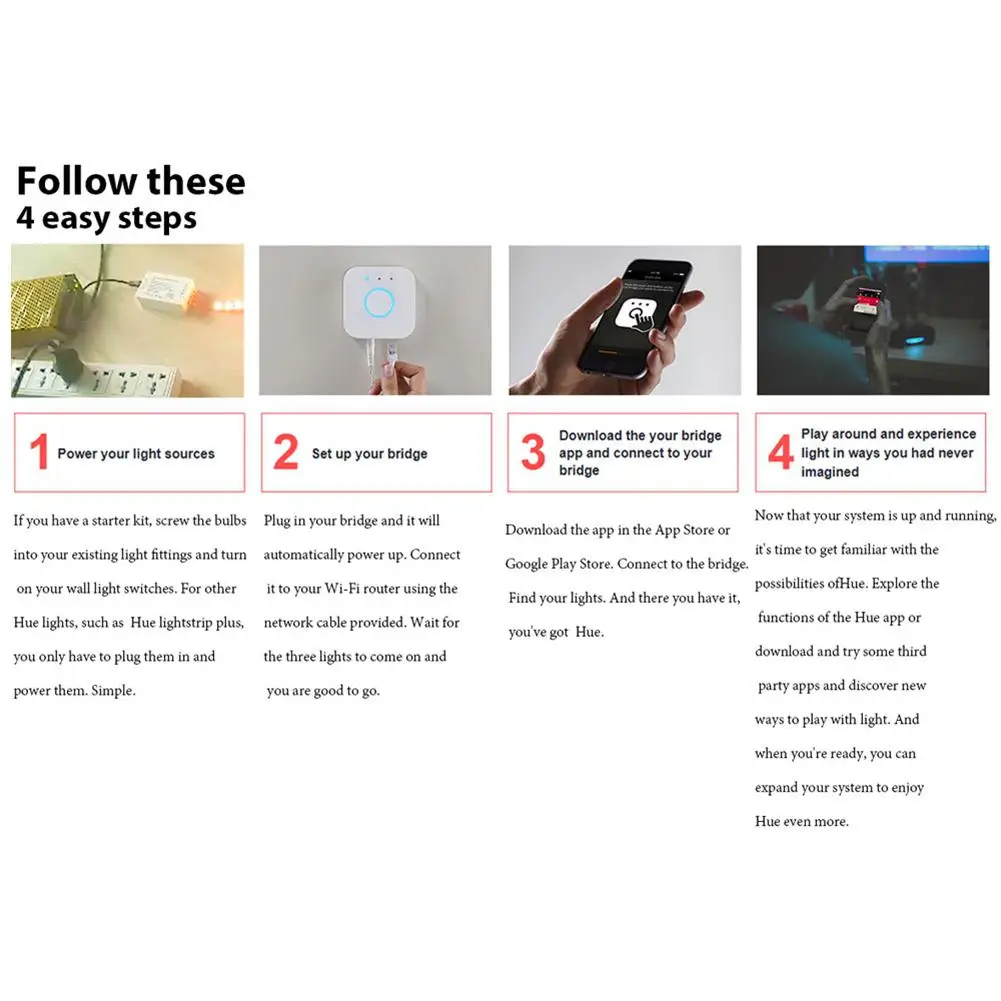 Follow these
4 easy steps

1 Power your light sources

If you have a starter kit, screw the bulbs into your existing light fittings and turn on your wall light switches. For other Hue lights, such as Hue lightstrip plus, you only have to plug them in and power them. Simple.

2 Set up your bridge

Plug in your bridge and it will automatically power up. Connect it to your Wi-Fi router using the network cable provided. Wait for the three lights to come on and you are good to go.

3 Download the your bridge app and connect to your bridge

Download the app in the App Store or Google Play Store. Connect to the bridge. Find your lights. And there you have it, you've got Hue.

4 Play around and experience light in ways you had never imagined

Now that your system is up and running, it's time to get familiar with the possibilities ofHue. Explore the functions of the Hue app or download and try some third party apps and discover new ways to play with light. And when you're ready, you can expand your system to enjoy Hue even more.