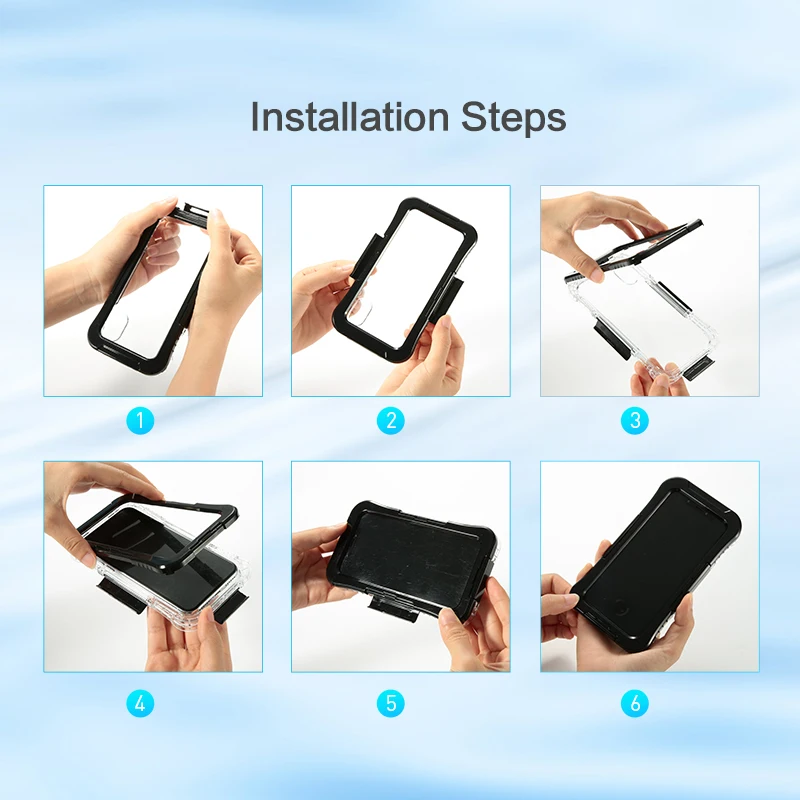 Installation Steps

1

2

3

4

5

6