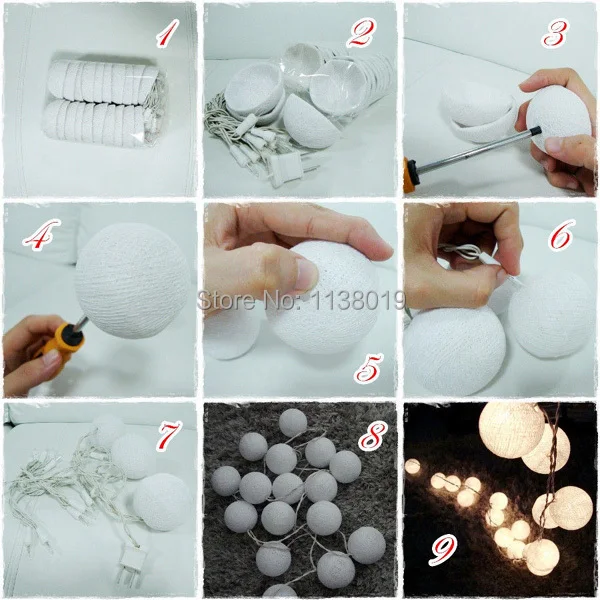 1

2

3

4

Store No: 1138019

5

6

7

8

9