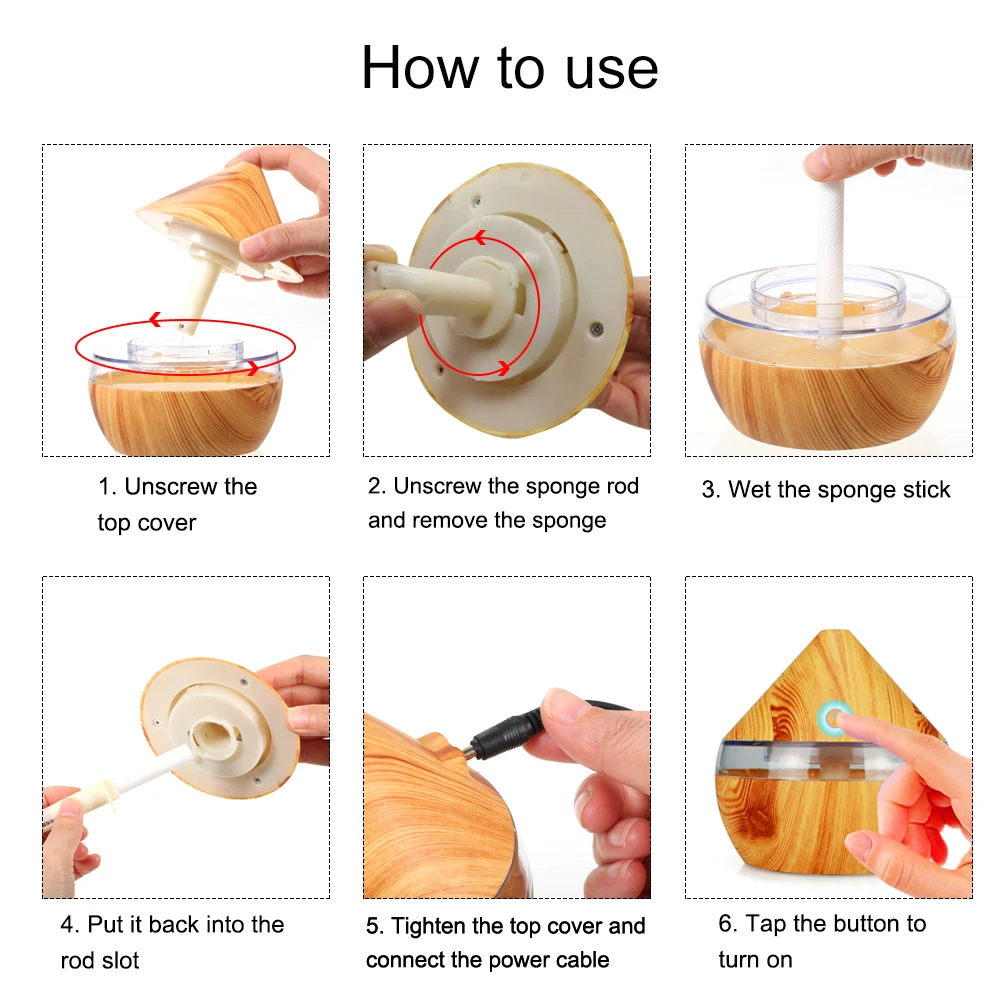 How to use

1. Unscrew the top cover

2. Unscrew the sponge rod and remove the sponge

3. Wet the sponge stick

4. Put it back into the rod slot

5. Tighten the top cover and connect the power cable

6. Tap the button to turn on