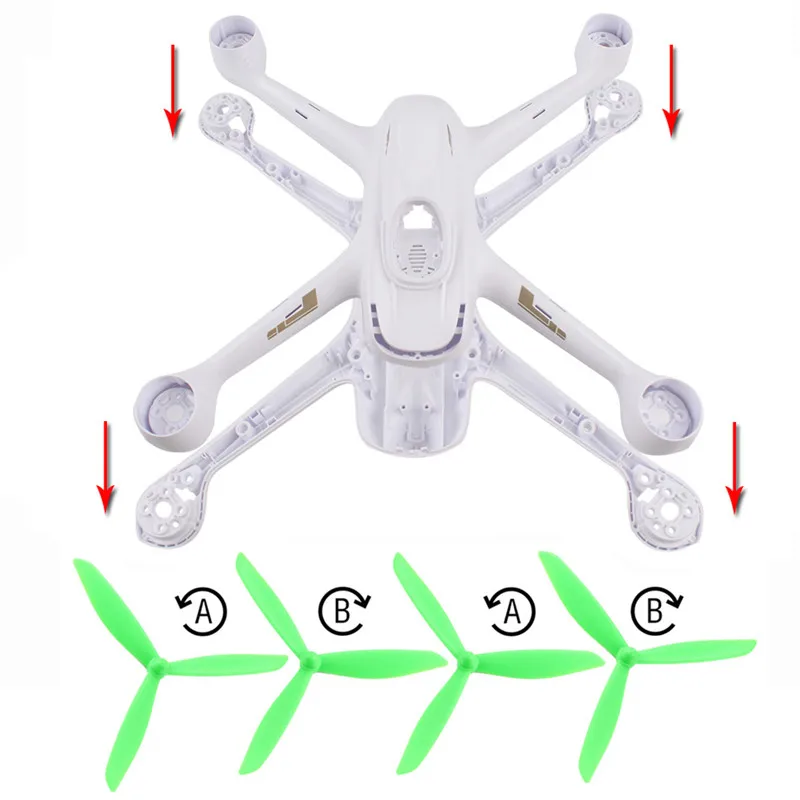 A
B
A
B