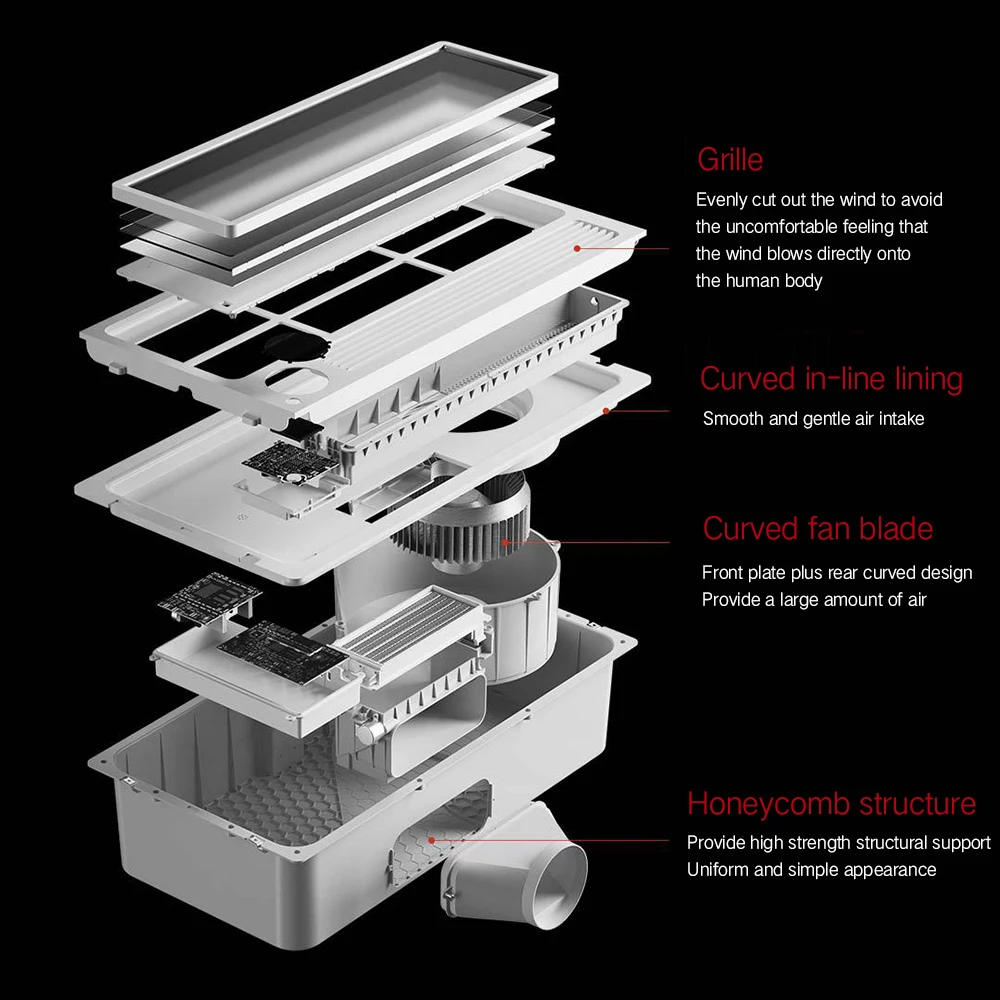 Grille
Evenly cut out the wind to avoid the uncomfortable feeling that the wind blows directly onto the human body

Curved in-line lining
Smooth and gentle air intake

Curved fan blade
Front plate plus rear curved design
Provide a large amount of air

Honeycomb structure
Provide high strength structural support
Uniform and simple appearance