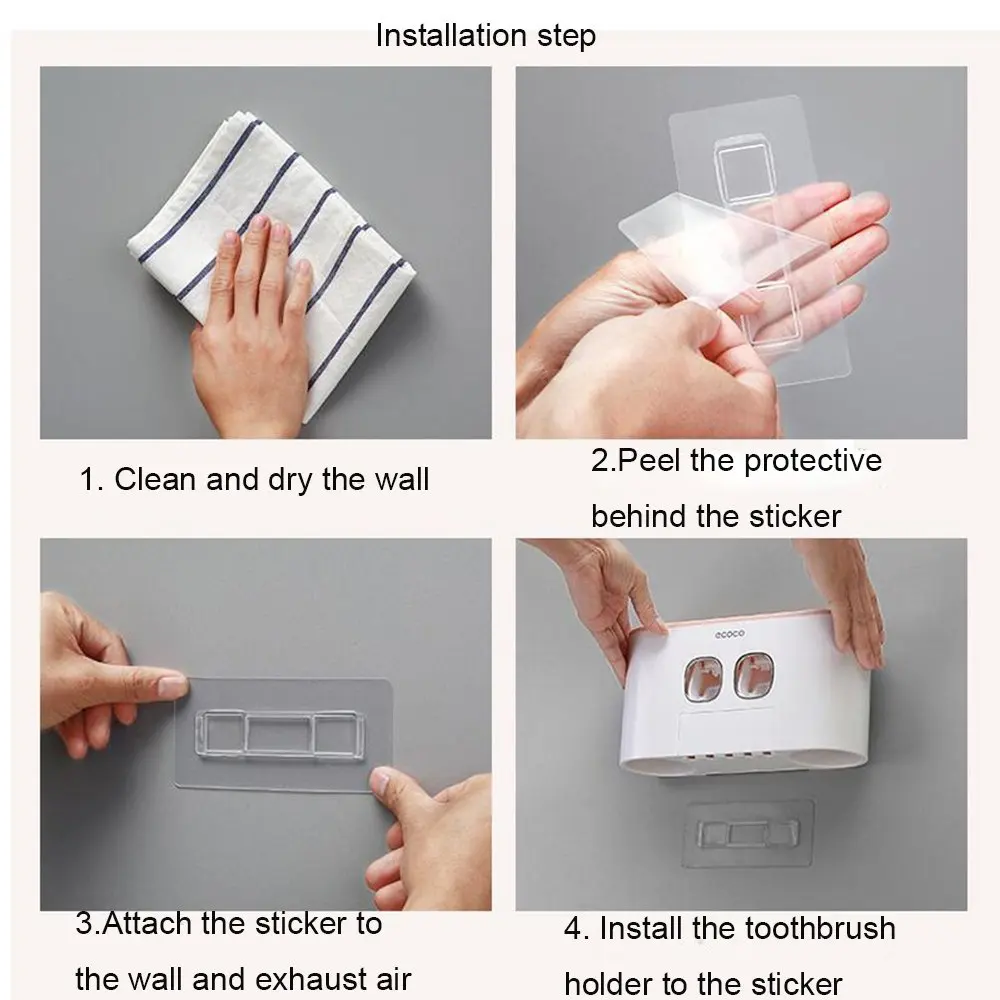 Installation step

1. Clean and dry the wall

2.Peel the protective behind the sticker

ecoco

3.Attach the sticker to the wall and exhaust air

4. Install the toothbrush holder to the sticker