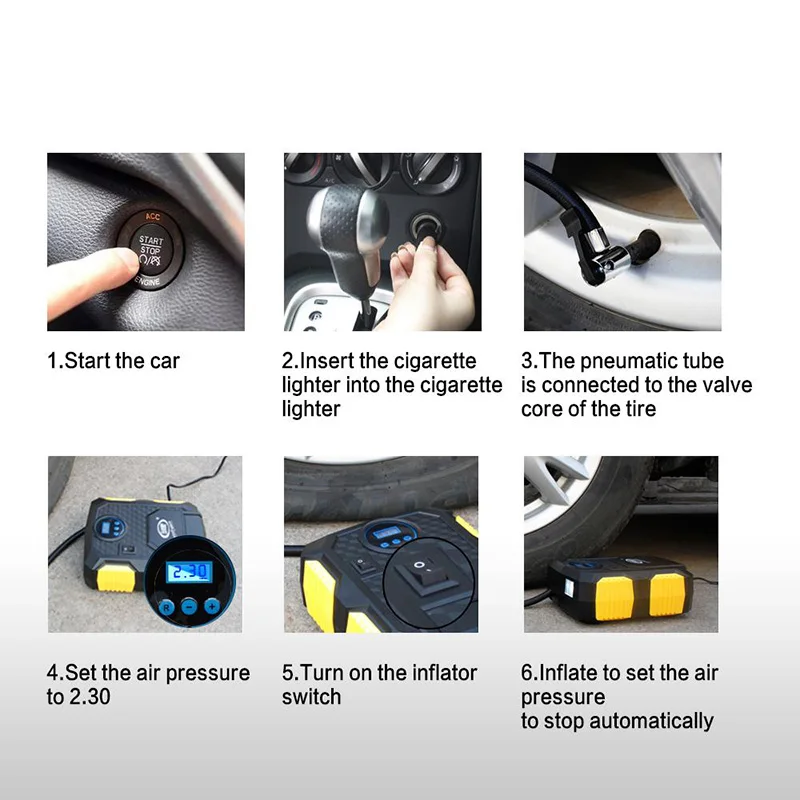 ACC
START
STOP
ENGINE

1.Start the car

2.Insert the cigarette lighter into the cigarette lighter

3.The pneumatic tube is connected to the valve core of the tire

2.30
R
−
+

4.Set the air pressure to 2.30

5.Turn on the inflator switch

6.Inflate to set the air pressure
to stop automatically