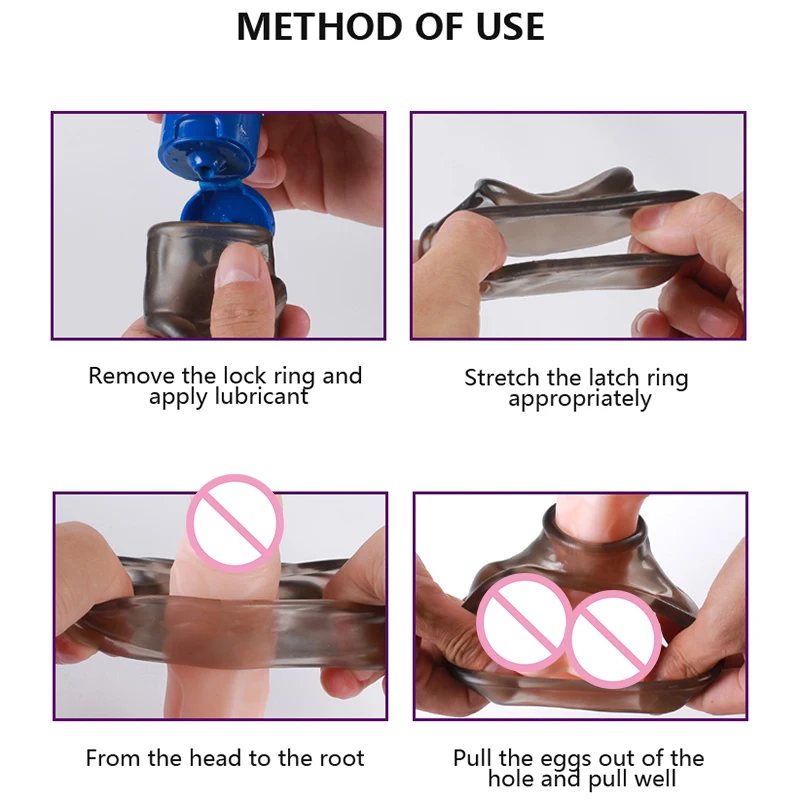 METHOD OF USE

Remove the lock ring and apply lubricant

Stretch the latch ring appropriately

From the head to the root

Pull the eggs out of the hole and pull well