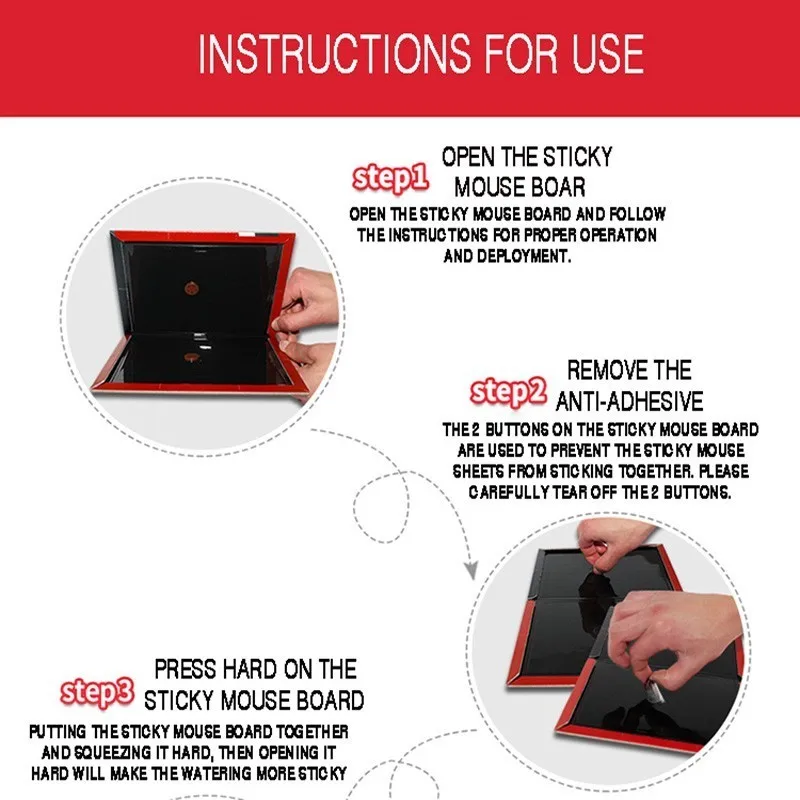 INSTRUCTIONS FOR USE

step1 OPEN THE STICKY MOUSE BOAR

OPEN THE STICKY MOUSE BOARD AND FOLLOW THE INSTRUCTIONS FOR PROPER OPERATION AND DEPLOYMENT.

step2 REMOVE THE ANTI-ADHESIVE

THE 2 BUTTONS ON THE STICKY MOUSE BOARD ARE USED TO PREVENT THE STICKY MOUSE SHEETS FROM STICKING TOGETHER. PLEASE CAREFULLY TEAR OFF THE 2 BUTTONS.

step3 PRESS HARD ON THE STICKY MOUSE BOARD

PUTTING THE STICKY MOUSE BOARD TOGETHER AND SQUEEZING IT HARD, THEN OPENING IT HARD WILL MAKE THE WATERING MORE STICKY