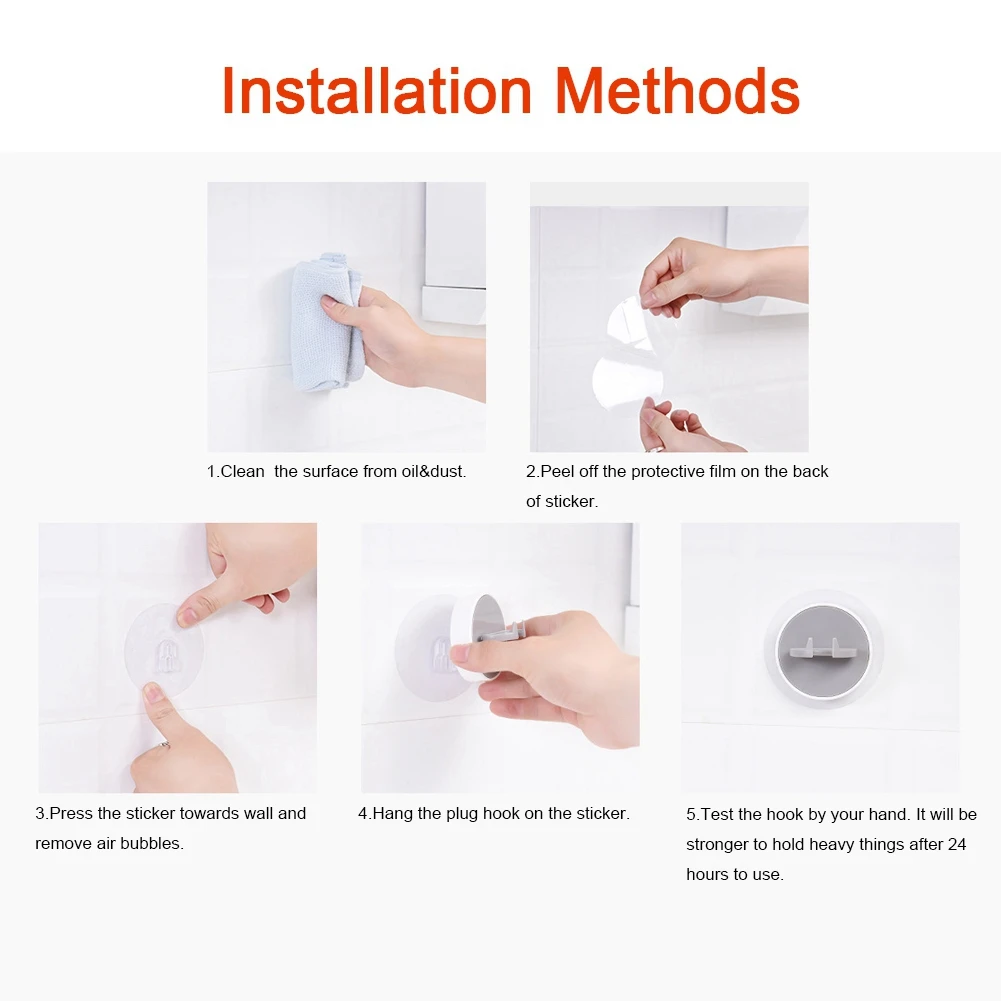 Installation Methods

1.Clean the surface from oil&dust.

2.Peel off the protective film on the back of sticker.

3.Press the sticker towards wall and remove air bubbles.

4.Hang the plug hook on the sticker.

5.Test the hook by your hand. It will be stronger to hold heavy things after 24 hours to use.