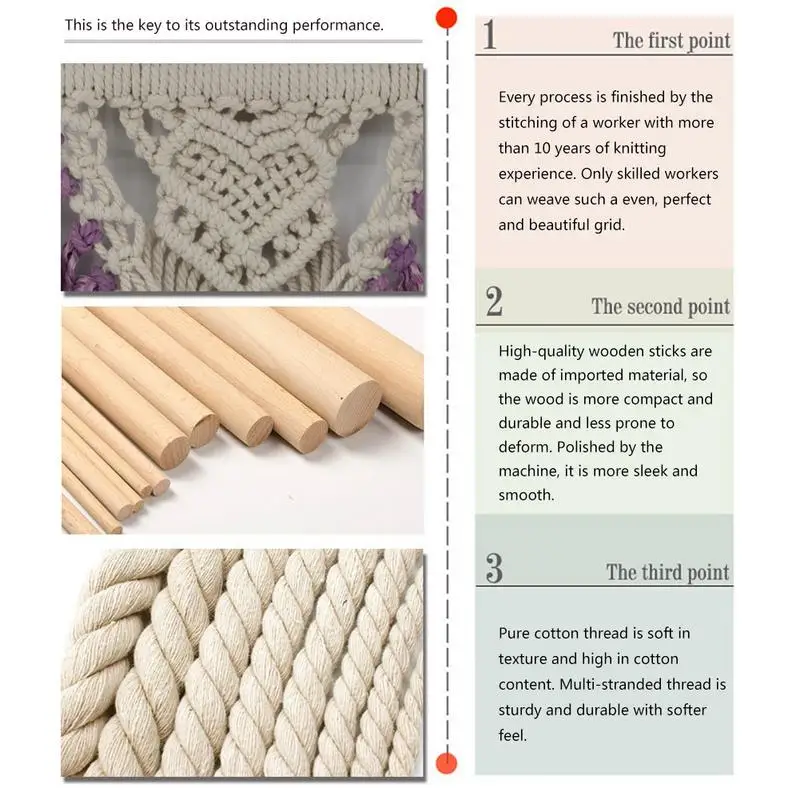 This is the key to its outstanding performance.

1 The first point

Every process is finished by the stitching of a worker with more than 10 years of knitting experience. Only skilled workers can weave such a even, perfect and beautiful grid.

2 The second point

High-quality wooden sticks are made of imported material, so the wood is more compact and durable and less prone to deform. Polished by the machine, it is more sleek and smooth.

3 The third point

Pure cotton thread is soft in texture and high in cotton content. Multi-stranded thread is sturdy and durable with softer feel.