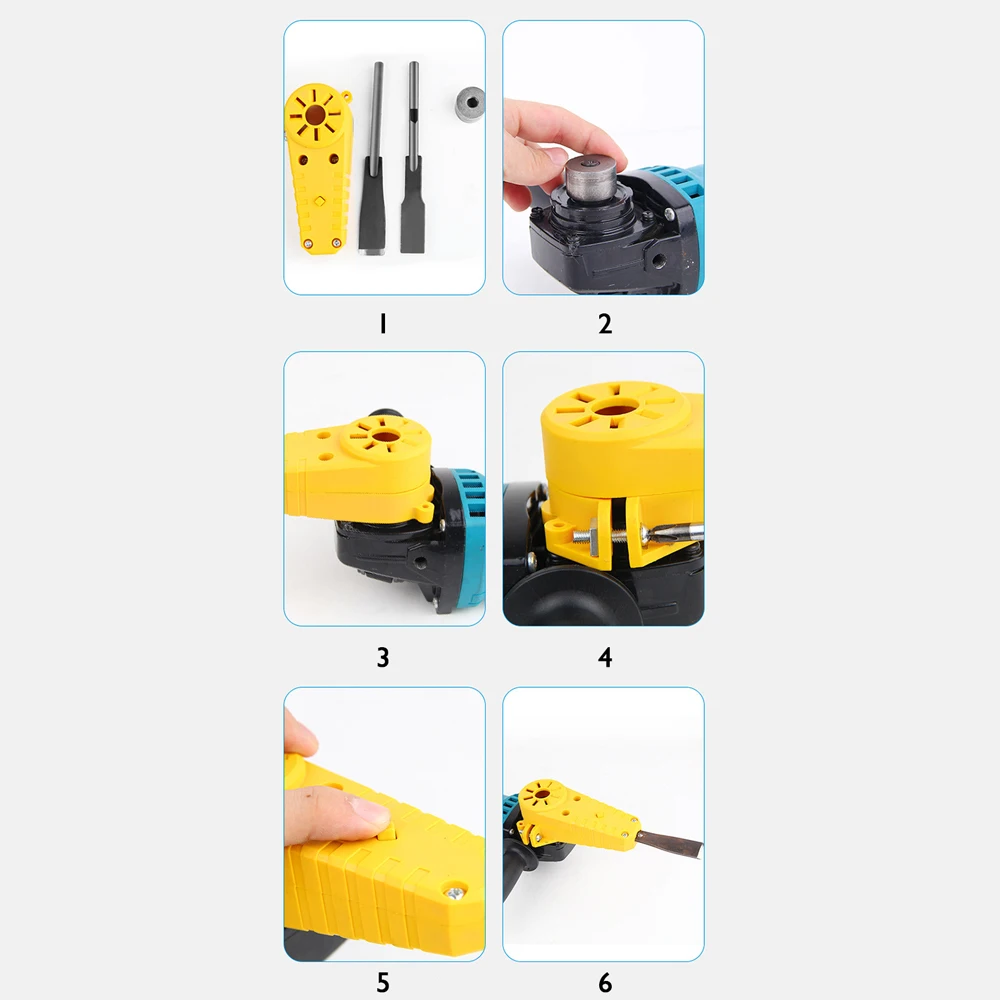 1

2

3

4

5

6