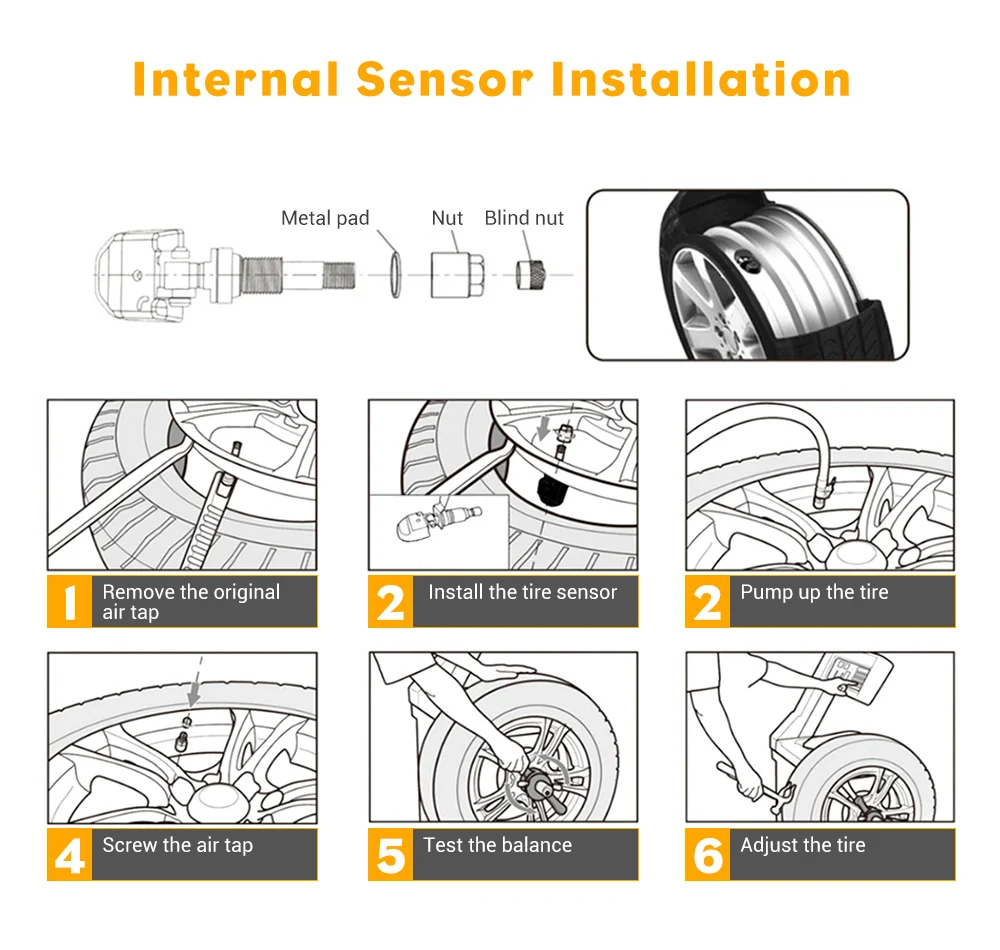 Internal Sensor Installation

Metal pad

Nut

Blind nut

1 Remove the original air tap

2 Install the tire sensor

2 Pump up the tire

4 Screw the air tap

5 Test the balance

6 Adjust the tire