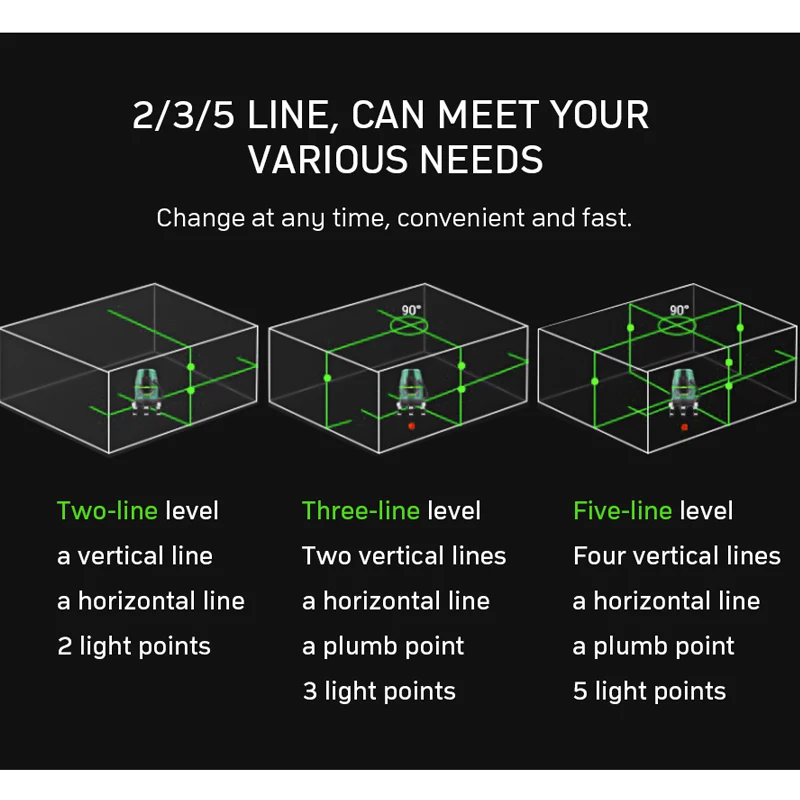 2/3/5 LINE, CAN MEET YOUR VARIOUS NEEDS

Change at any time, convenient and fast.

90°

90°

Two-line level
a vertical line
a horizontal line
2 light points

Three-line level
Two vertical lines
a horizontal line
a plumb point
3 light points

Five-line level
Four vertical lines
a horizontal line
a plumb point
5 light points