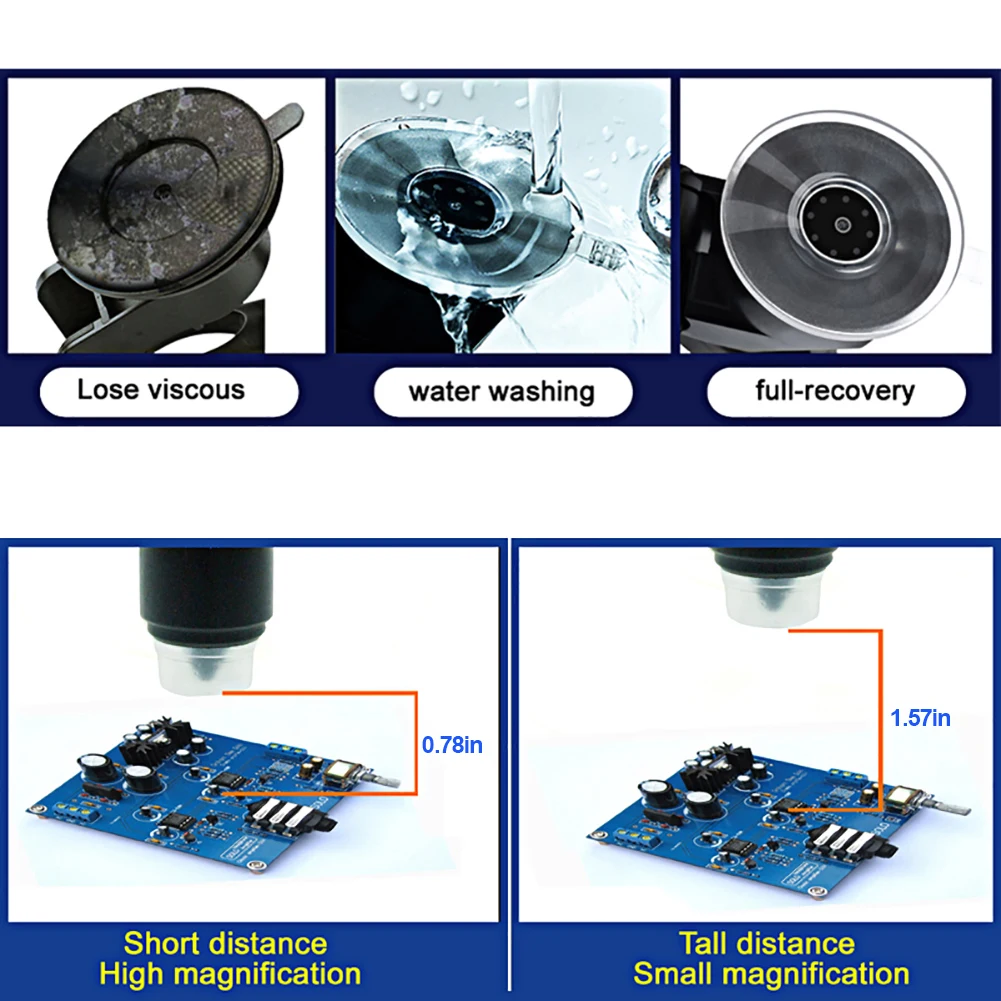 Lose viscous

water washing

full-recovery

0.78in

Short distance
High magnification

1.57in

Tall distance
Small magnification