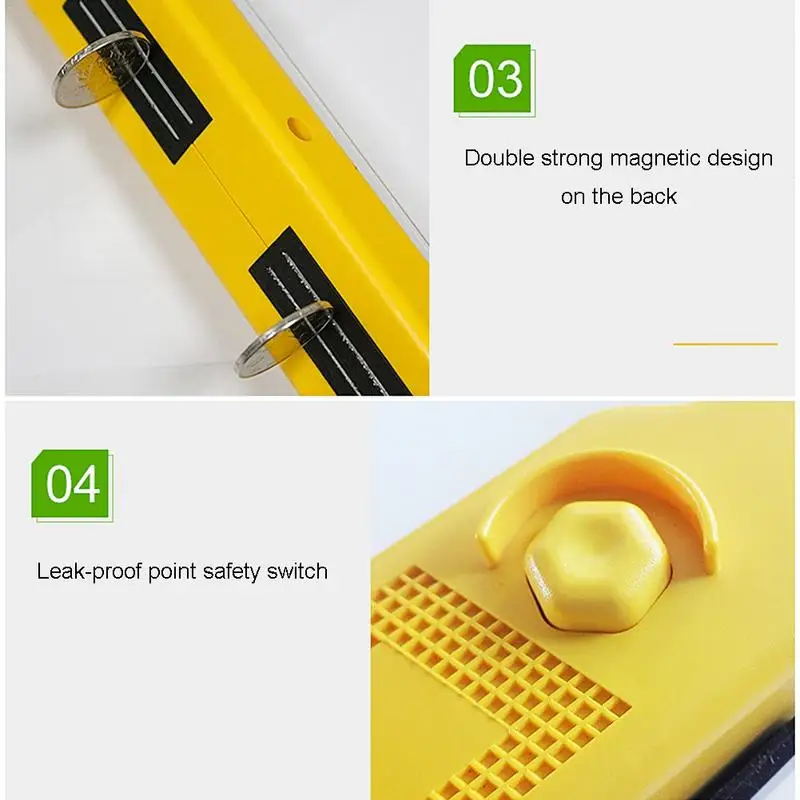 03

Double strong magnetic design on the back

04

Leak-proof point safety switch