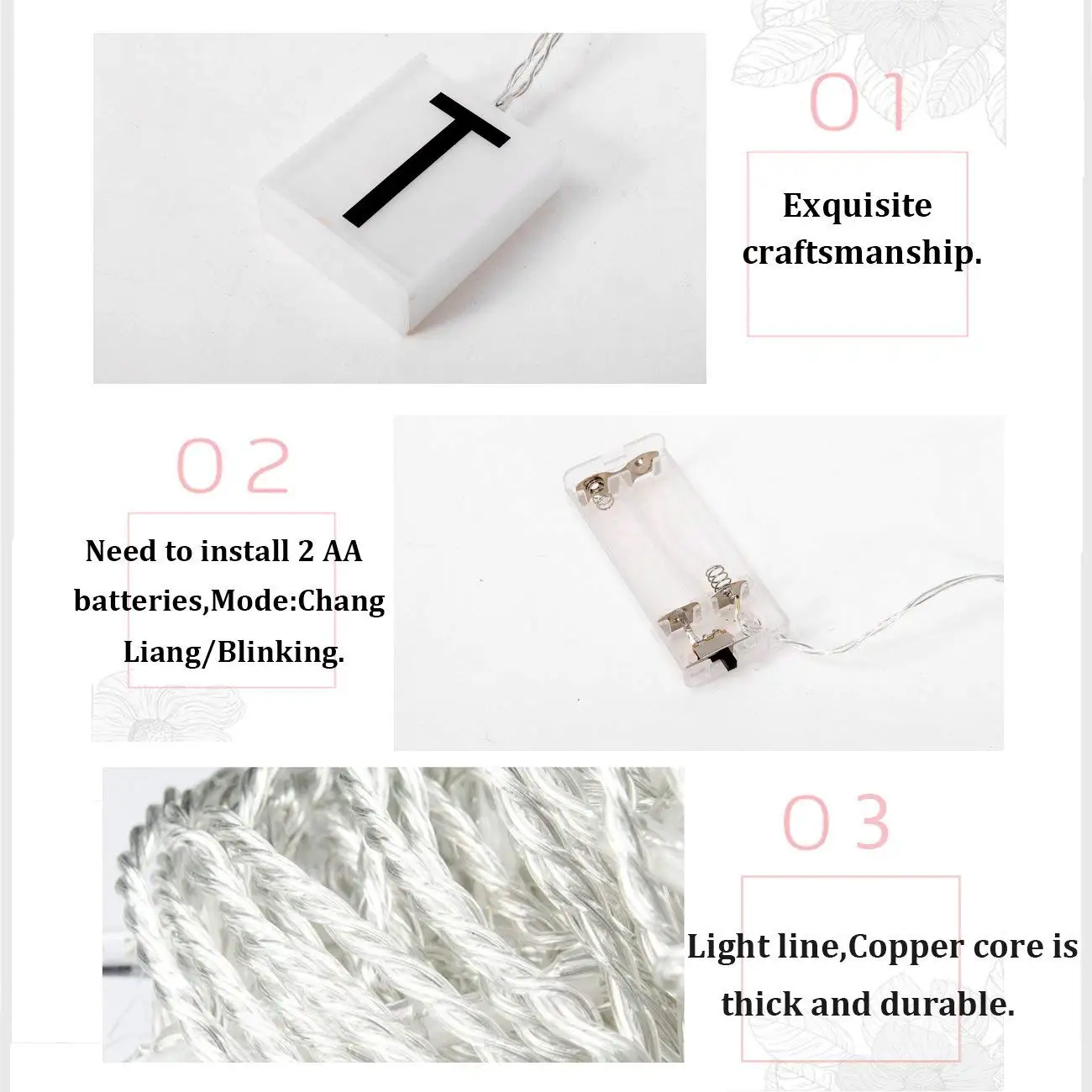 T

01

Exquisite craftsmanship.

02

Need to install 2 AA batteries,Mode:Chang Liang/Blinking.

03

Light line,Copper core is thick and durable.