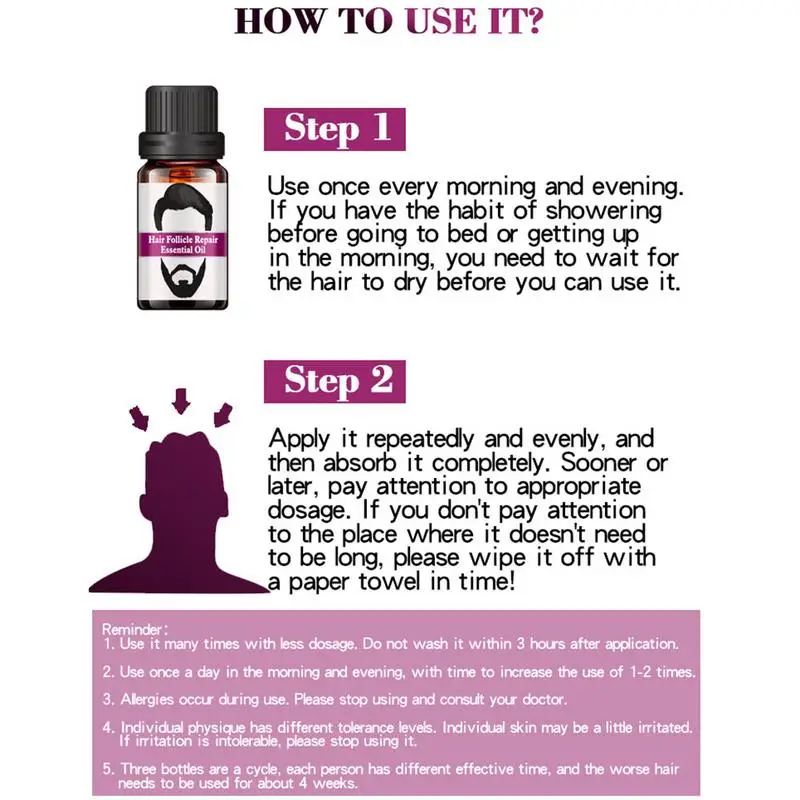 HOW TO USE IT?

Hair Follicle Repair Essential Oil

Step 1

Use once every morning and evening. If you have the habit of showering before going to bed or getting up in the morning, you need to wait for the hair to dry before you can use it.

Step 2

Apply it repeatedly and evenly, and then absorb it completely. Sooner or later, pay attention to appropriate dosage. If you don't pay attention to the place where it doesn't need to be long, please wipe it off with a paper towel in time!

Reminder:
1. Use it many times with less dosage. Do not wash it within 3 hours after application.

2. Use once a day in the morning and evening, with time to increase the use of 1-2 times.

3. Allergies occur during use. Please stop using and consult your doctor.

4. Individual physique has different tolerance levels. Individual skin may be a little irritated. If irritation is intolerable, please stop using it.

5. Three bottles are a cycle, each person has different effective time, and the worse hair needs to be used for about 4 weeks.