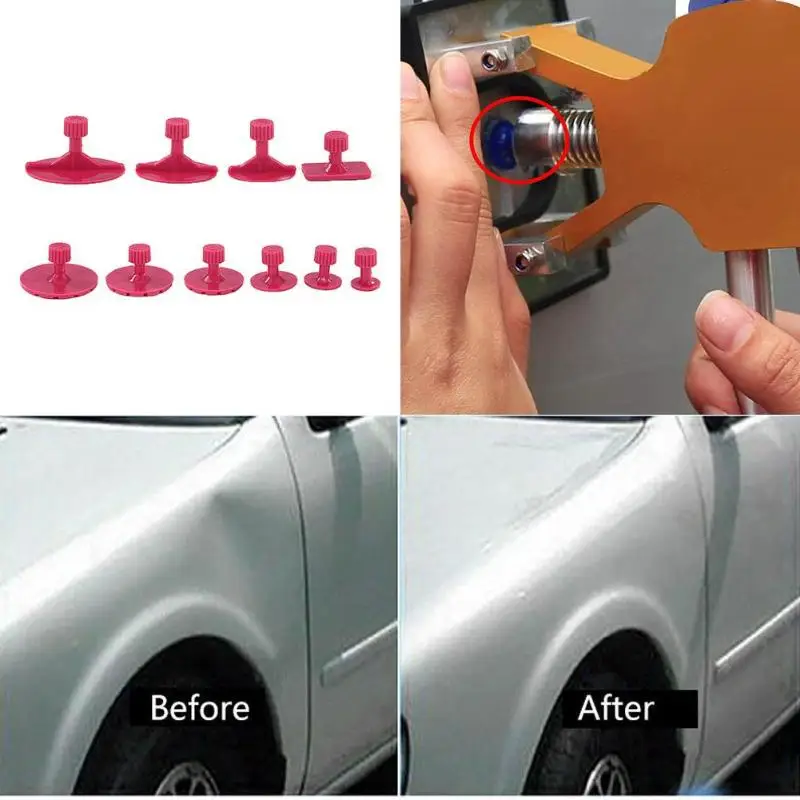 Before

After