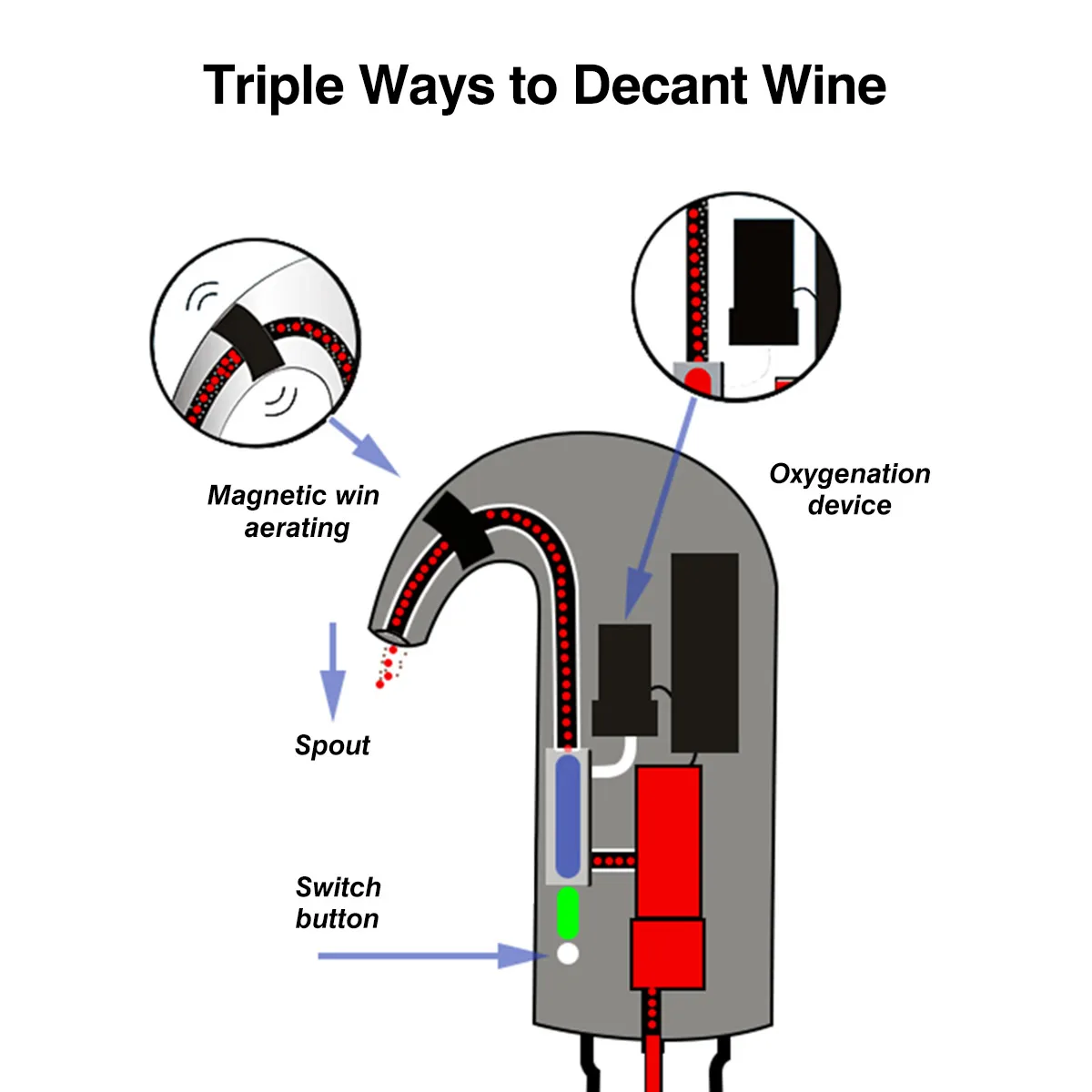 Triple Ways to Decant Wine

Magnetic win aerating

Oxygenation device

Spout

Switch button