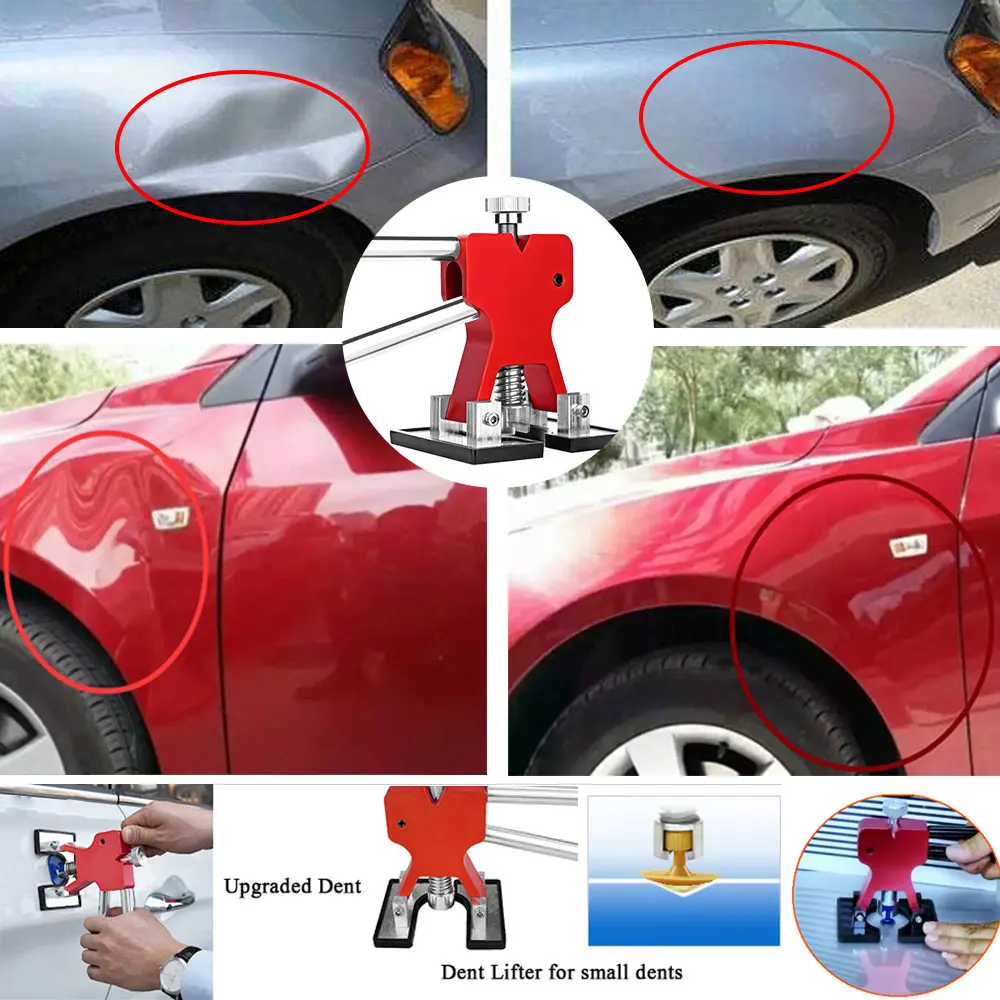 Upgraded Dent

Dent Lifter for small dents