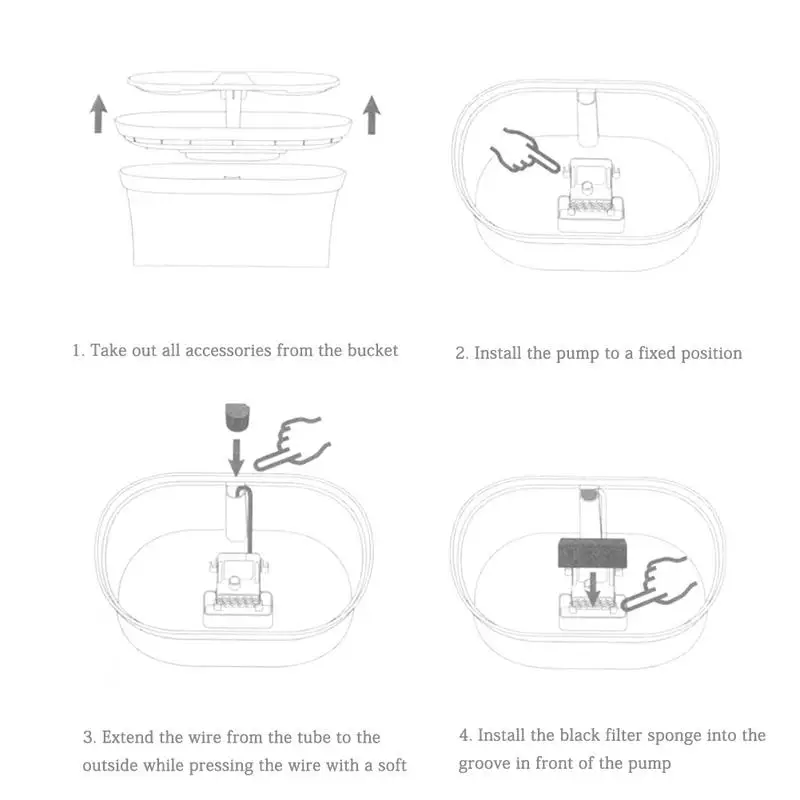 1. Take out all accessories from the bucket

2. Install the pump to a fixed position

3. Extend the wire from the tube to the outside while pressing the wire with a soft

4. Install the black filter sponge into the groove in front of the pump