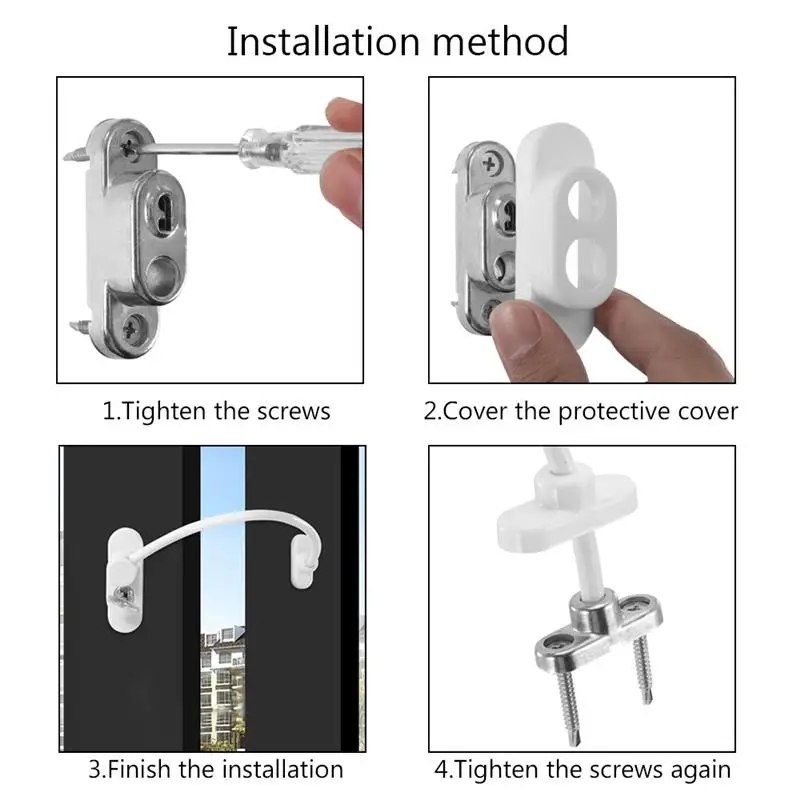 Installation method

1.Tighten the screws

2.Cover the protective cover

3.Finish the installation

4.Tighten the screws again