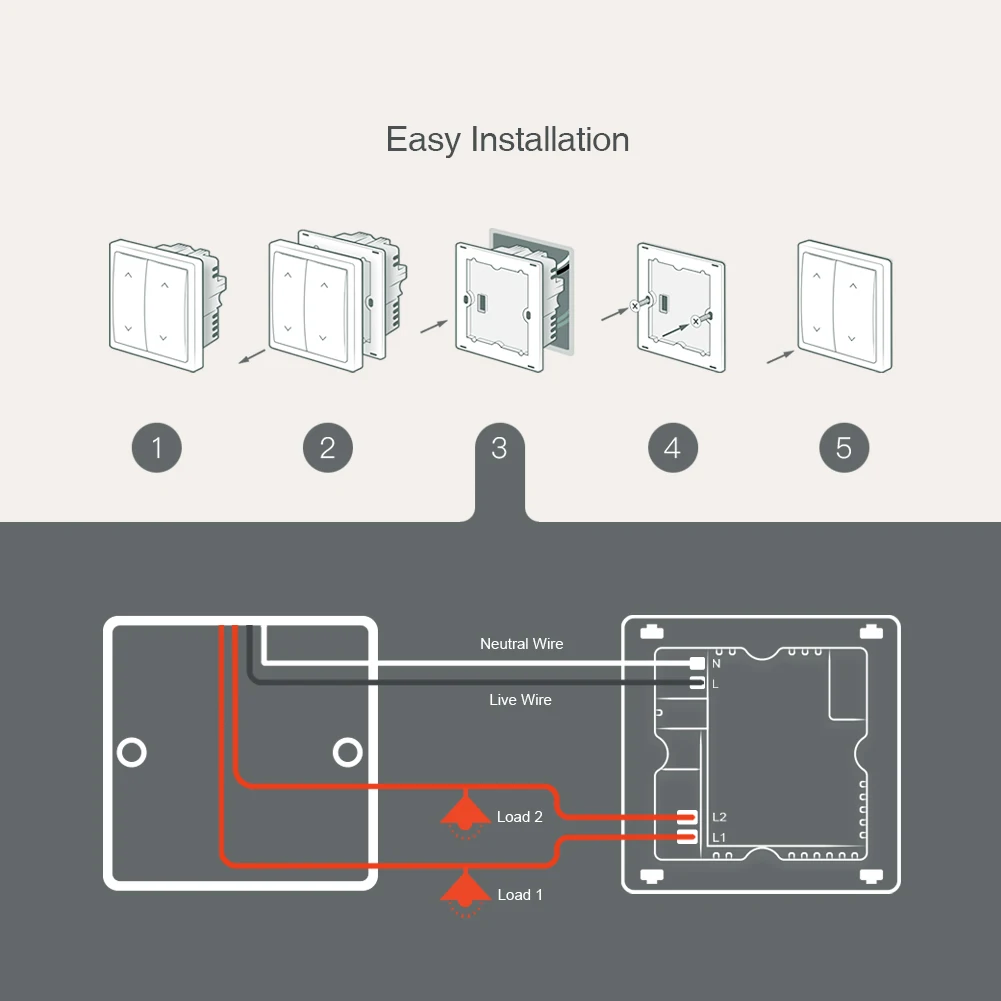 Easy Installation

1

2

3

4

5

Neutral Wire

N

L

Live Wire

Load 2

L2

L1

Load 1