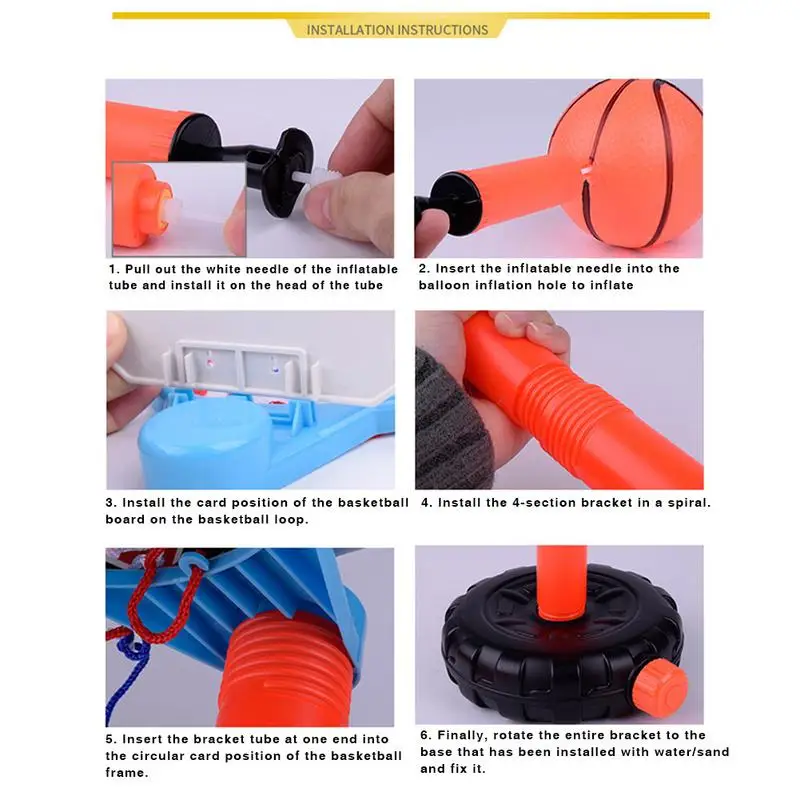 INSTALLATION INSTRUCTIONS

1. Pull out the white needle of the inflatable tube and install it on the head of the tube

2. Insert the inflatable needle into the balloon inflation hole to inflate

3. Install the card position of the basketball board on the basketball loop.

4. Install the 4-section bracket in a spiral.

5. Insert the bracket tube at one end into the circular card position of the basketball frame.

6. Finally, rotate the entire bracket to the base that has been installed with water/sand and fix it.