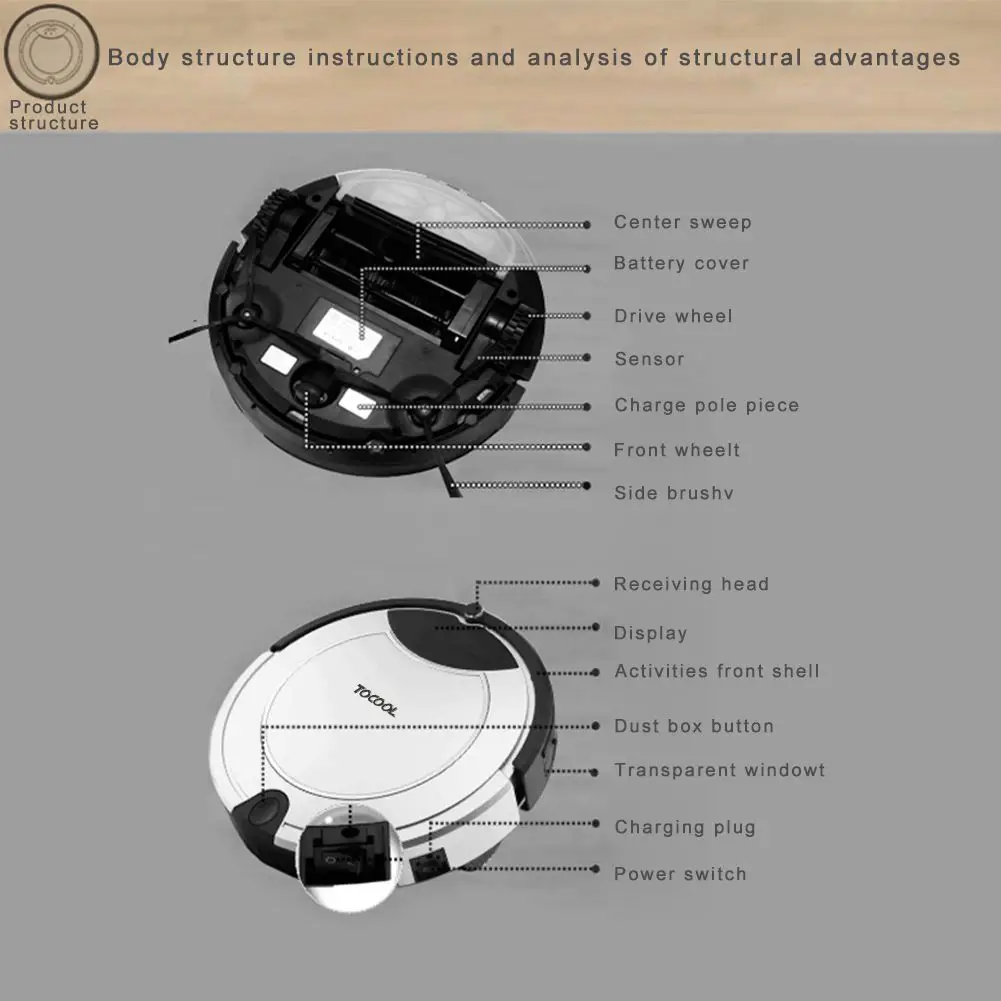 Product structure

Body structure instructions and analysis of structural advantages

Center sweep

Battery cover

Drive wheel

Sensor

Charge pole piece

Front wheelt

Side brushv

Receiving head

Display

Activities front shell

Dust box button

Transparent windowt

Charging plug

Power switch

TOCOOL