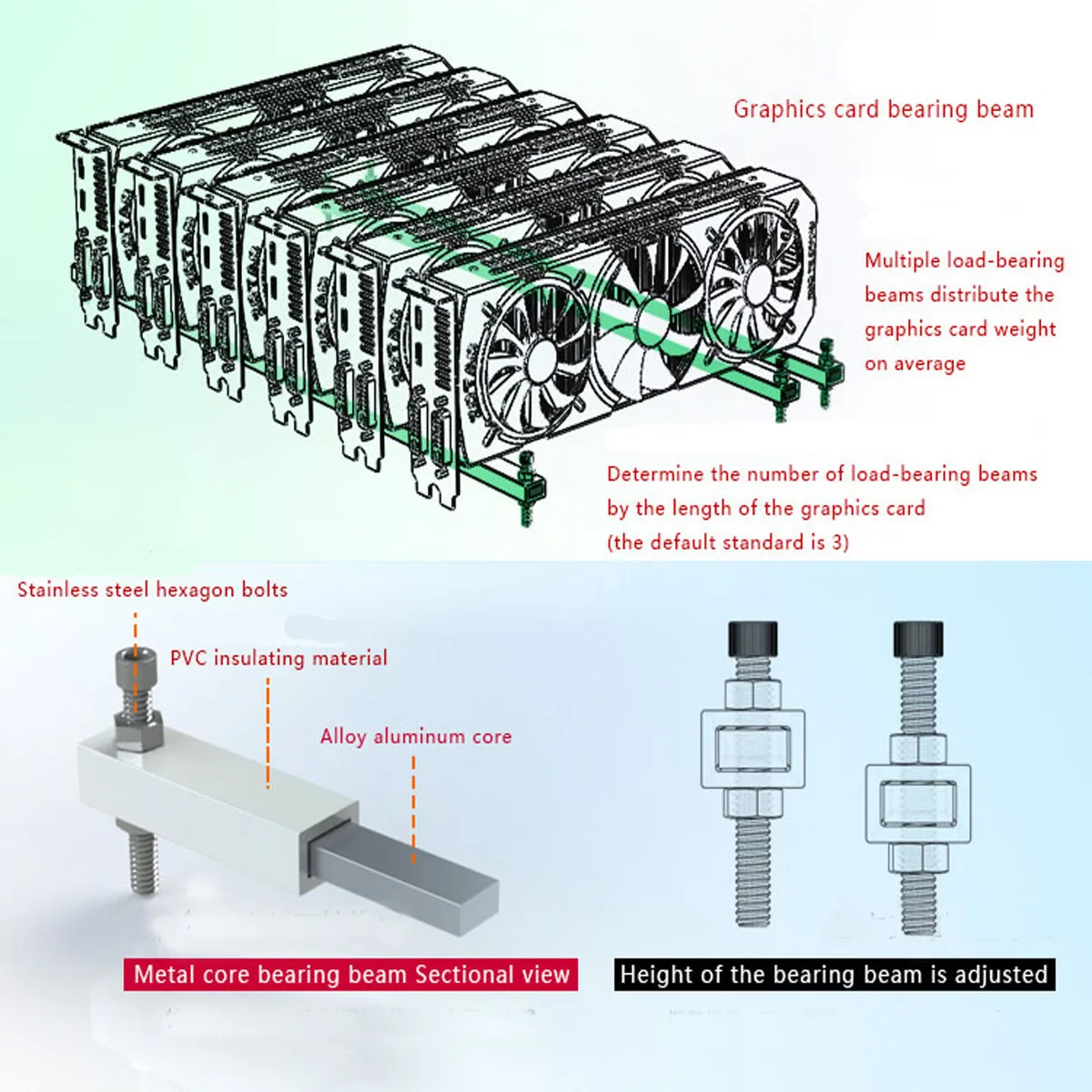 Graphics card bearing beam

Multiple load-bearing beams distribute the graphics card weight on average

Determine the number of load-bearing beams by the length of the graphics card (the default standard is 3)

Stainless steel hexagon bolts

PVC insulating material

Alloy aluminum core

Metal core bearing beam Sectional view

Height of the bearing beam is adjusted